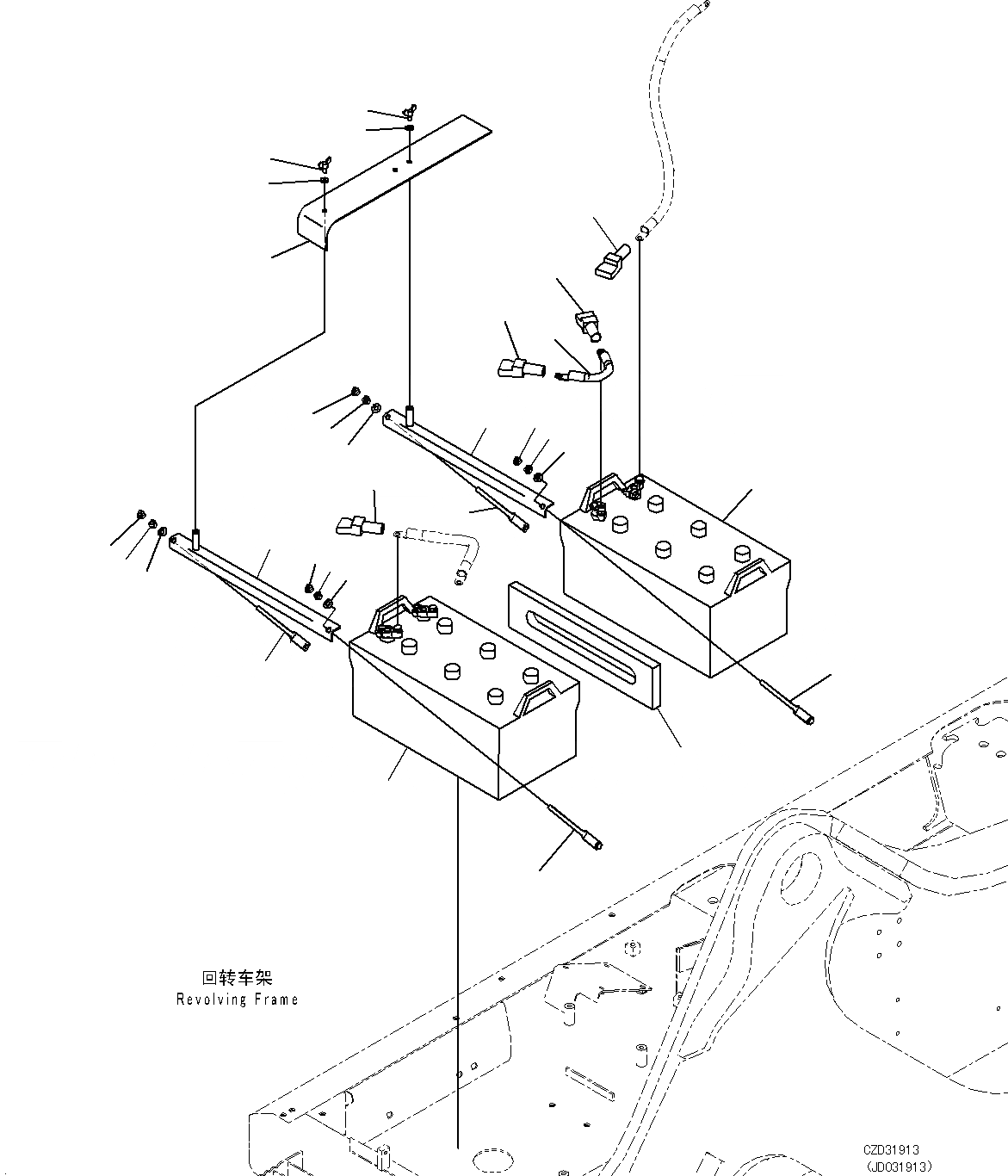 回转车架
Revolving Frame

CZD31913
(JD031913)