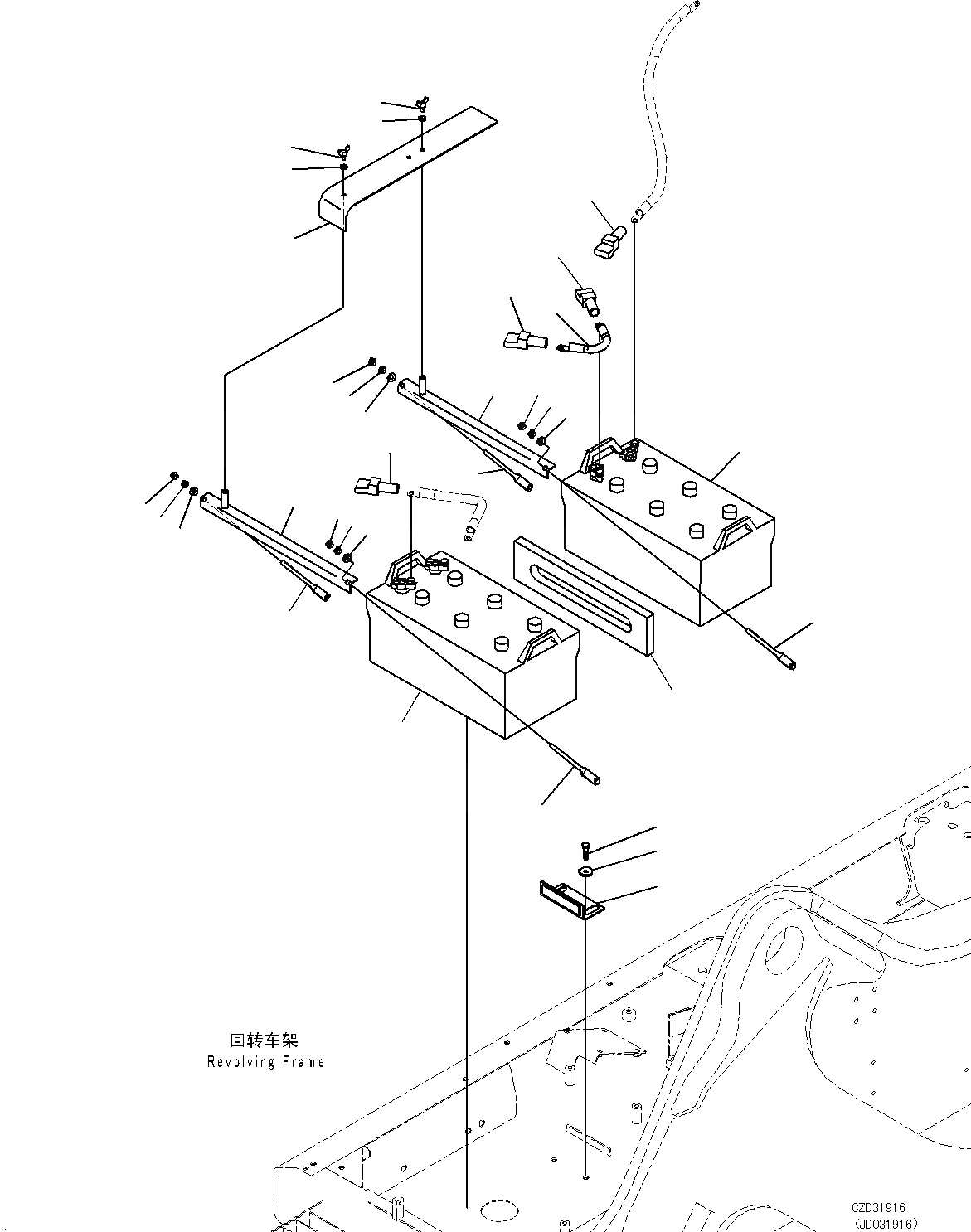 回转车架
Revolving Frame

CZD31916
(JD031916)