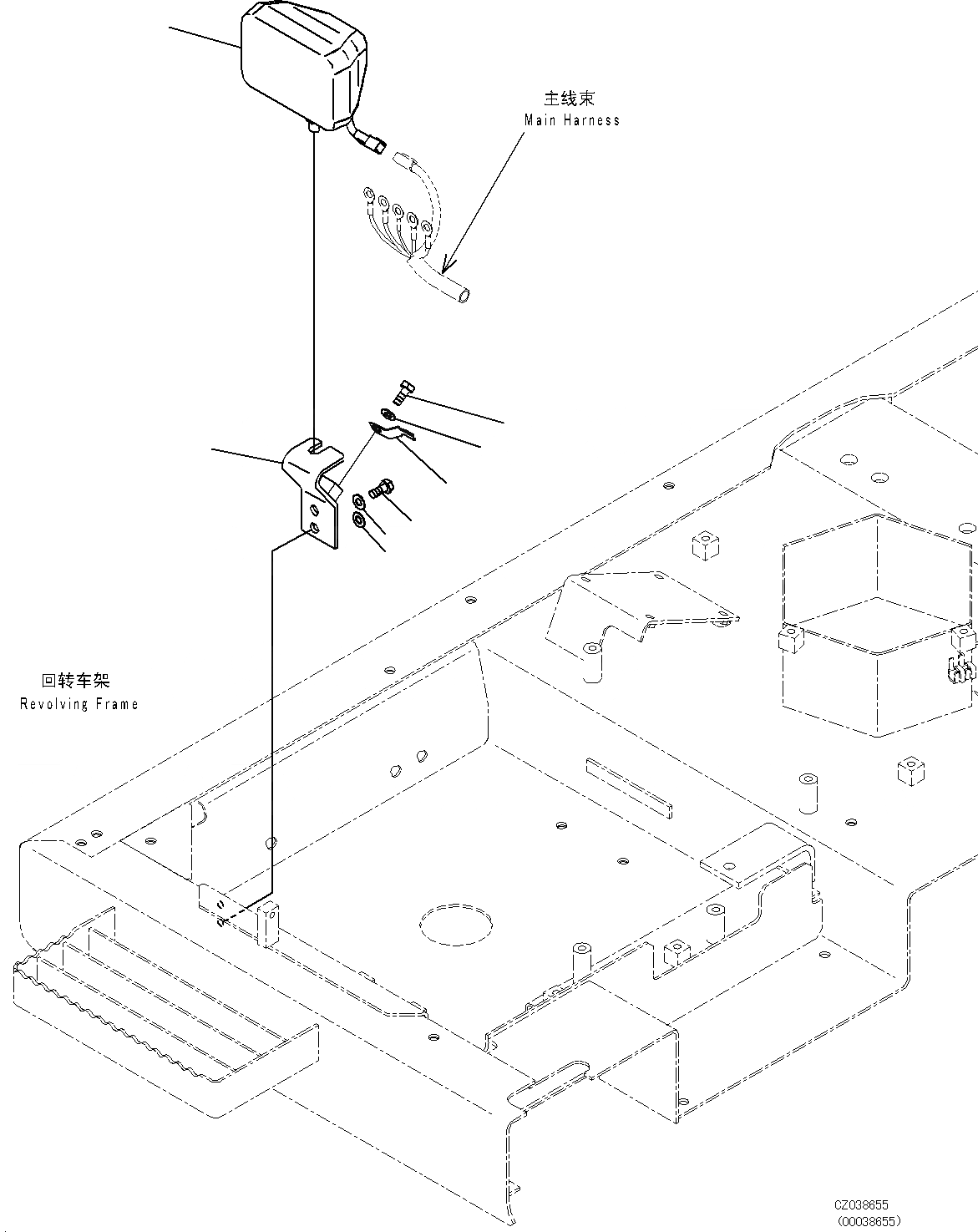 主线束
Main Harness

回转车架
Revolving Frame

CZ038655
(00038655)