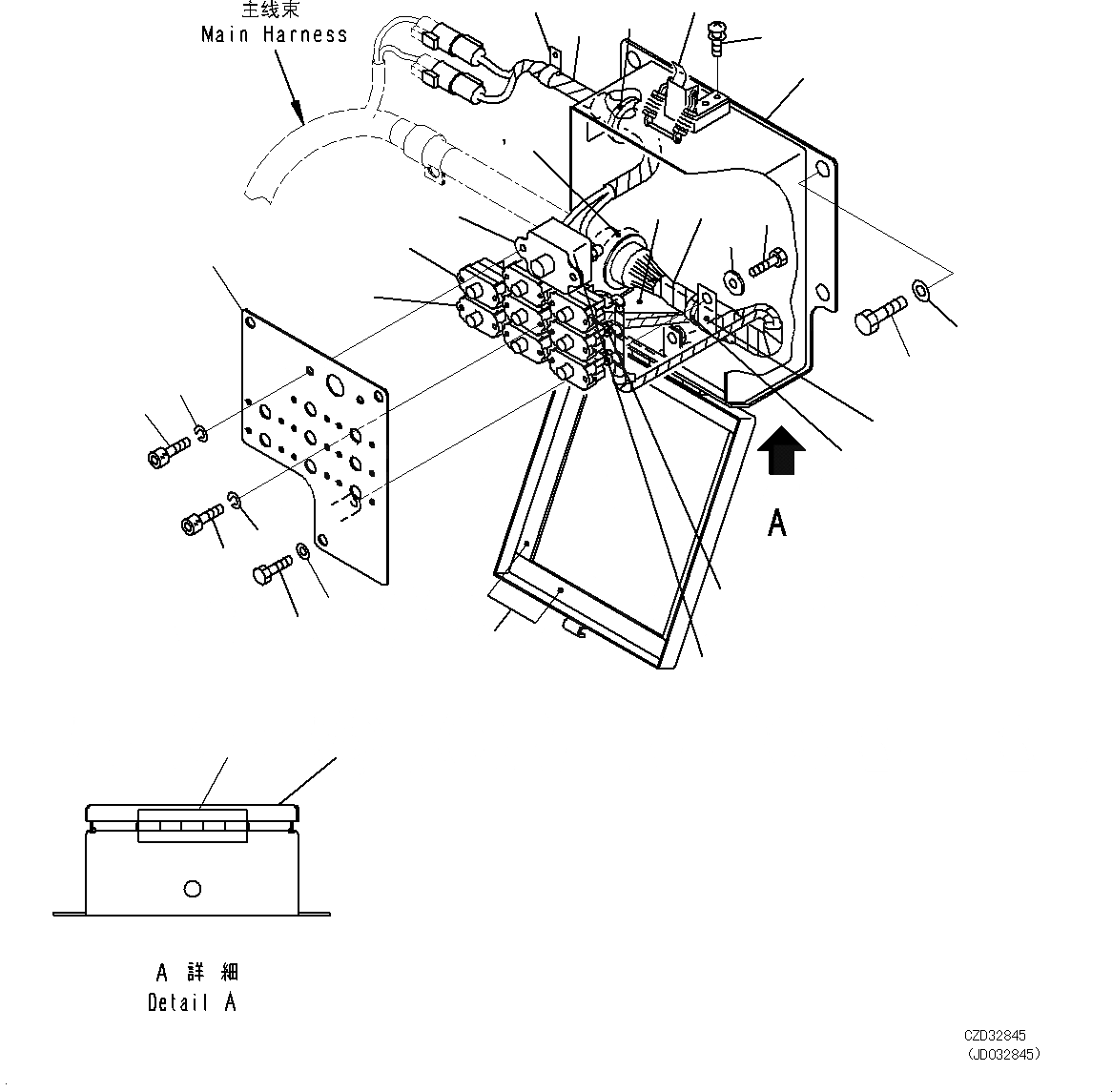 主线束
Main Harness

A

A 詳 細
Detail A

CZD32845
(JD032845)