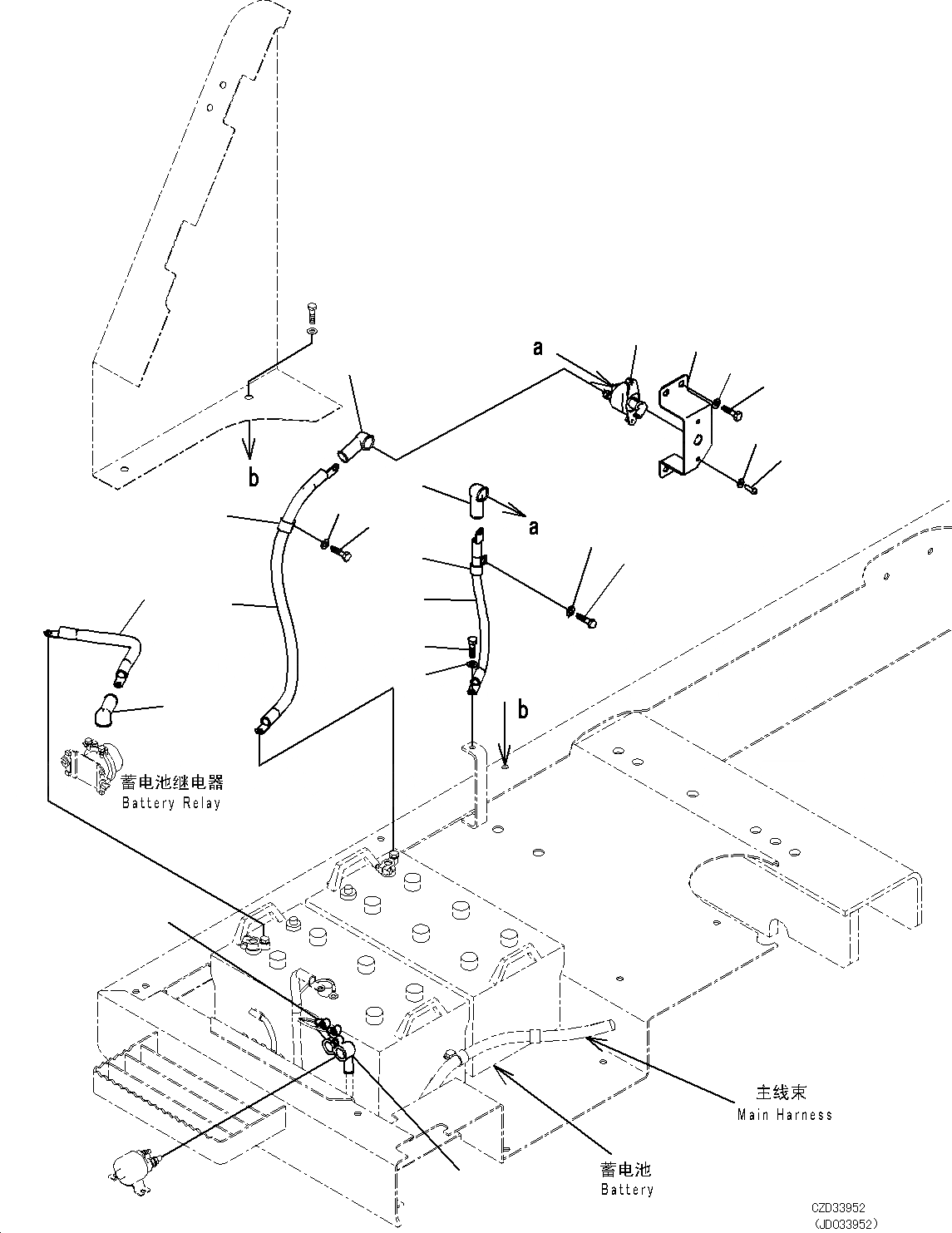 a

b

a

b

蓄电池继电器
Battery Relay

主线束
Main Harness

蓄电池
Battery

CZD33952
(JD033952)