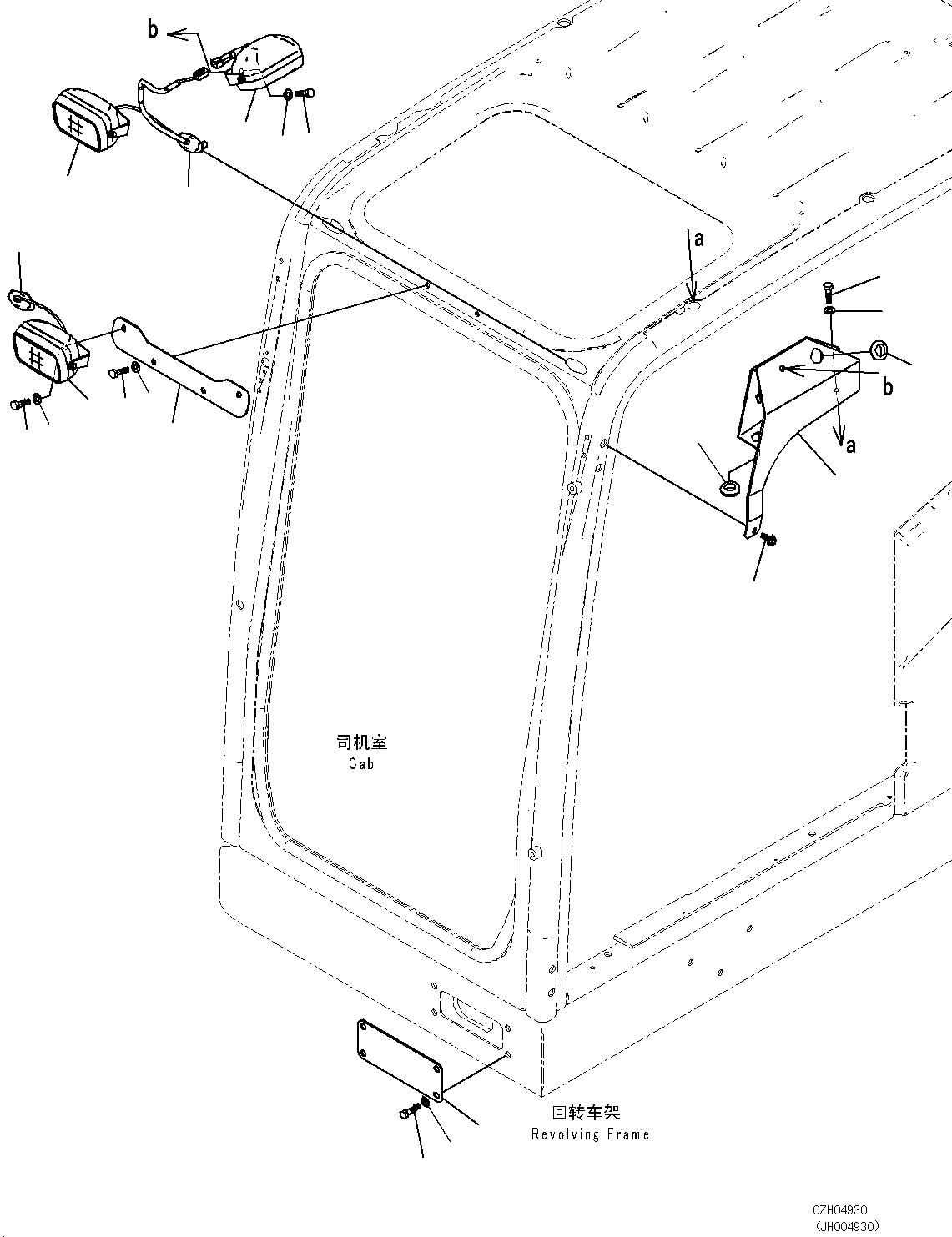 b

a

b

a

司机室
Cab

回转车架
Revolving Frame

CZH04930
(JH004930)