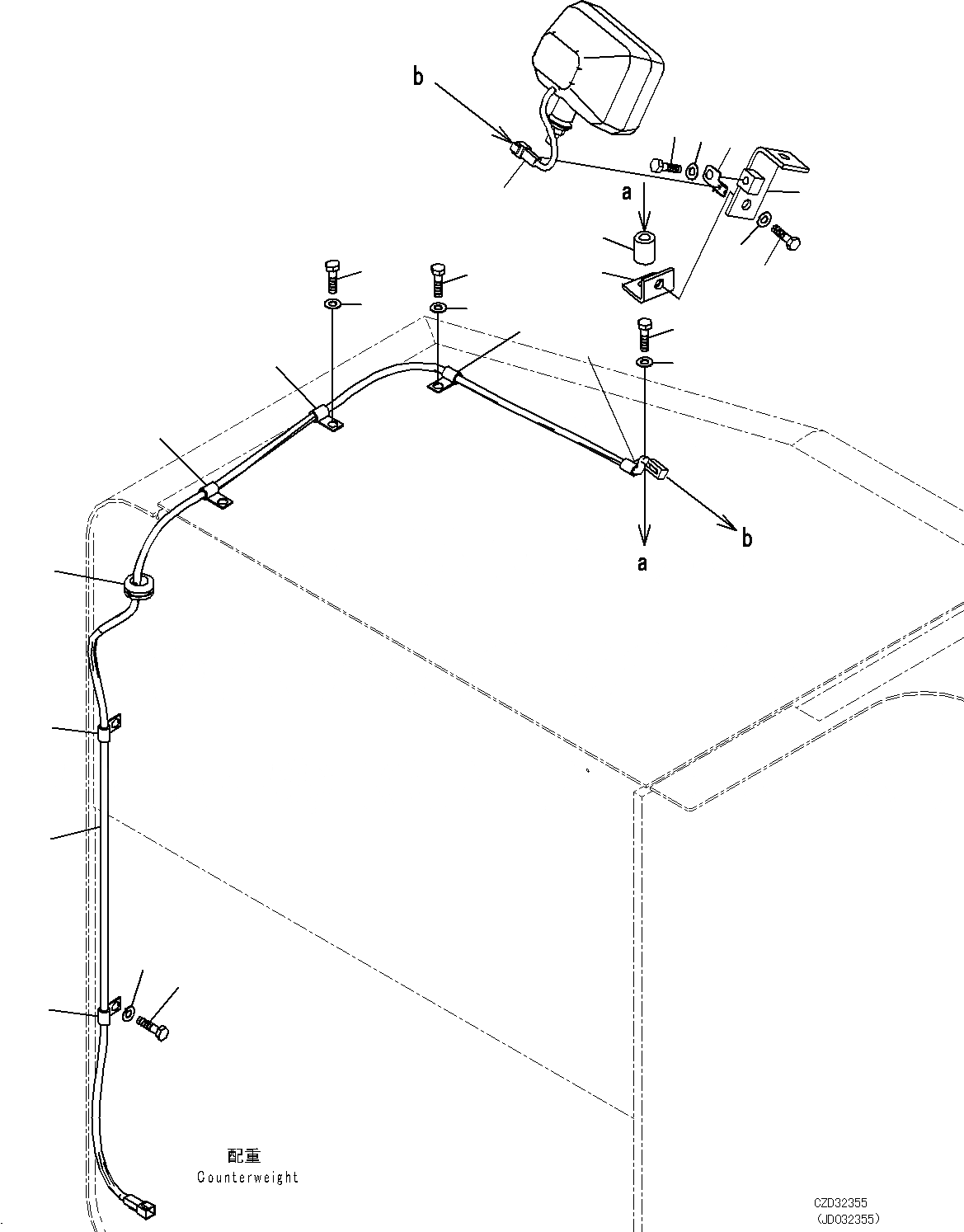 b
a
b
a
配重
Counterweight
CZD32355
(JD032355)