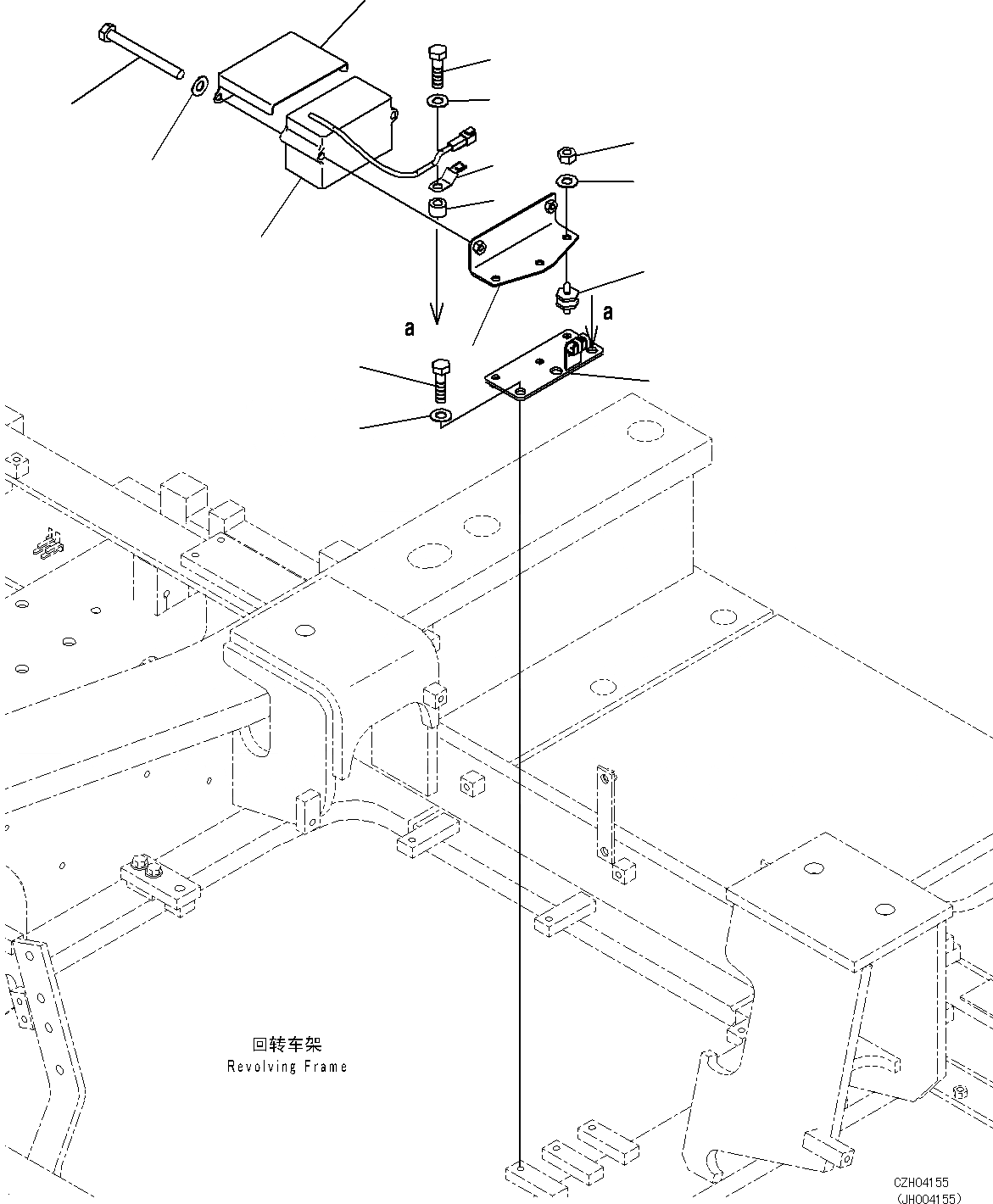 a

a

回转车架
Revolving Frame

CZH04155
(JH004155)