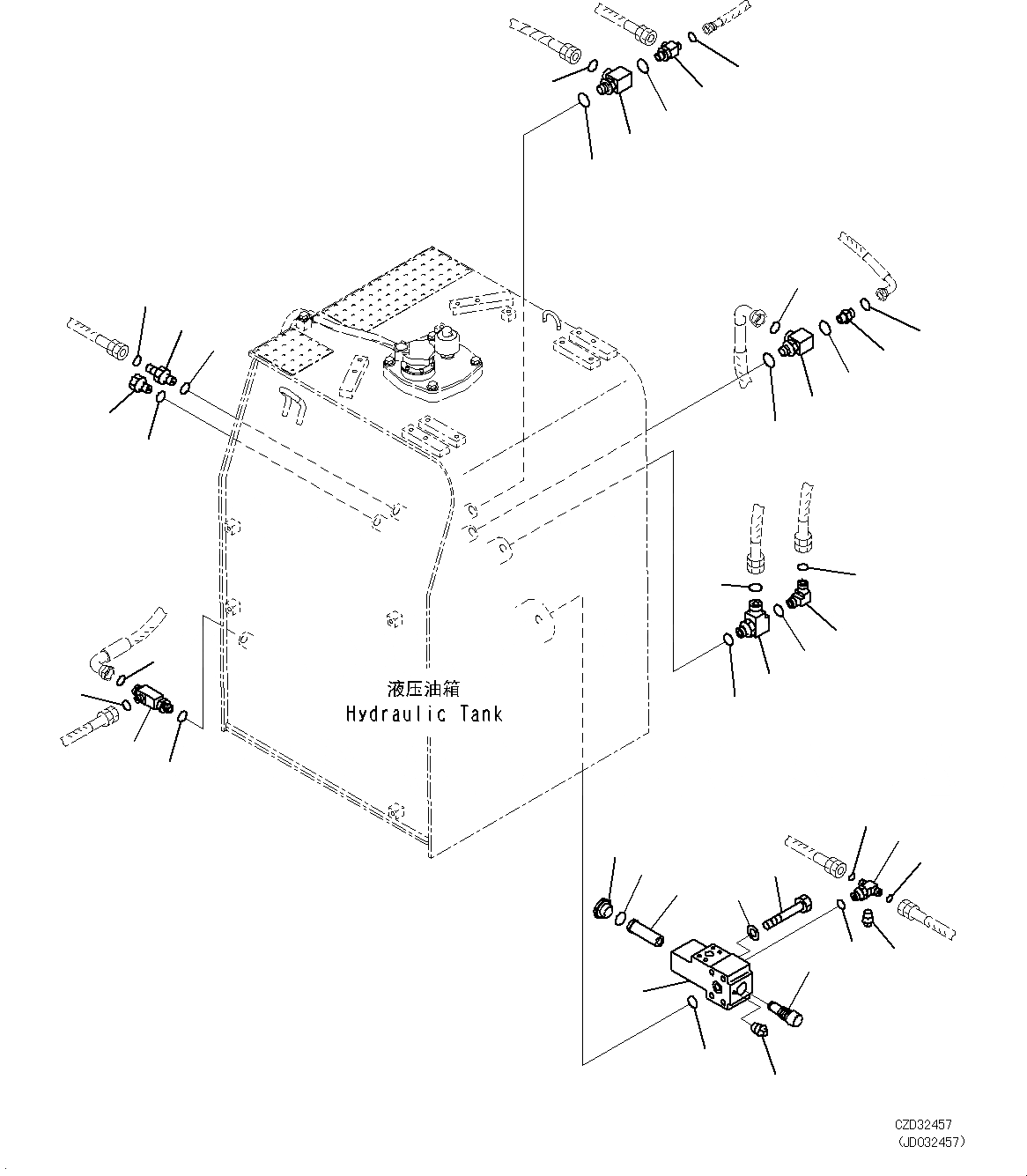 液压油箱
Hydraulic Tank

CZD32457
(JD032457)