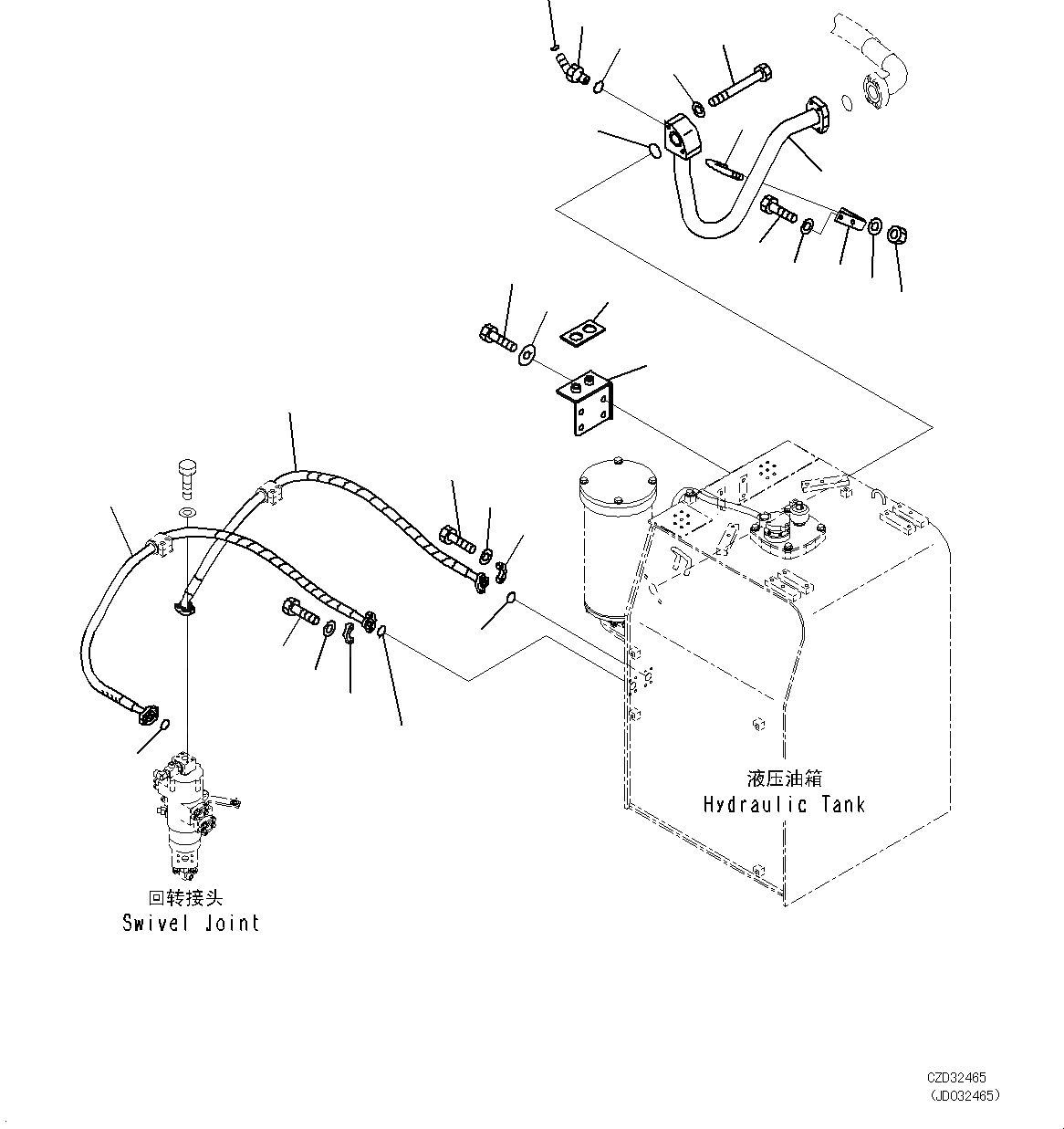 液压油箱
Hydraulic Tank

回转接头
Swivel Joint

CZD32465
(JD032465)