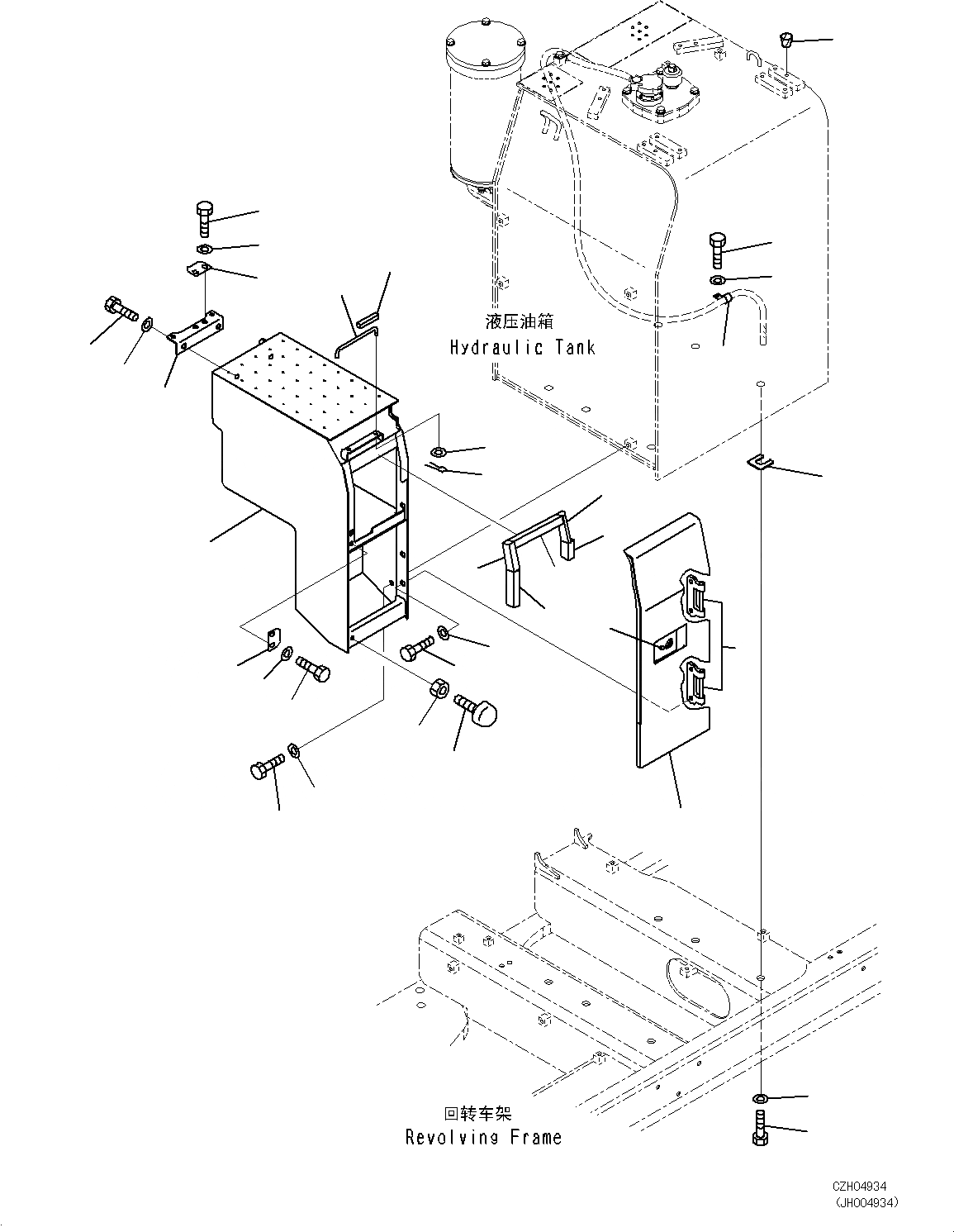 液压油箱
Hydraulic Tank

回转车架
Revolving Frame

CZH04934
(JH004934)