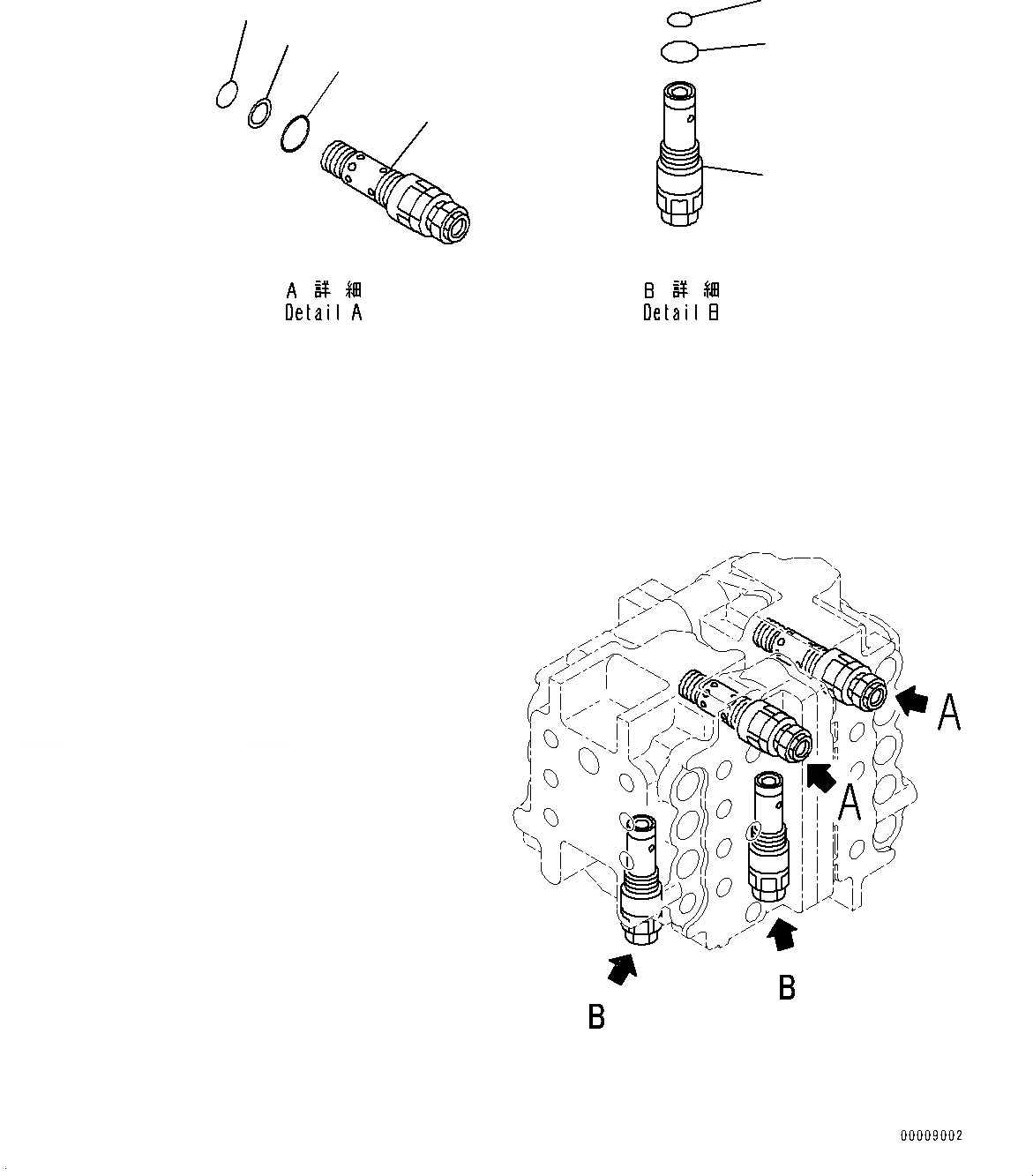 A 詳 細
Detail A

B 詳 細
Detail B

A

A

B

B

00009002