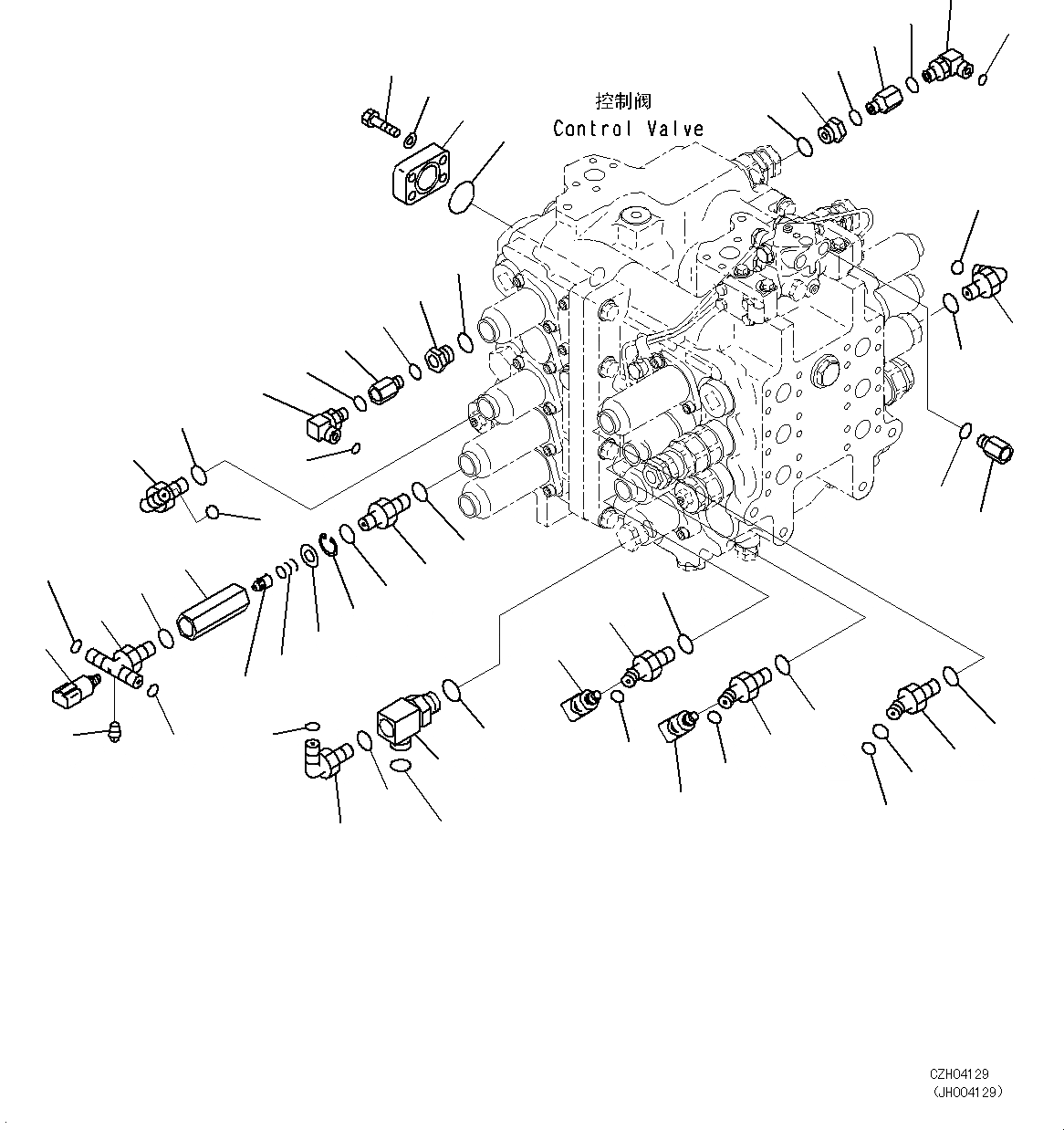 控制阀
Control Valve

CZH04129
(JH004129)