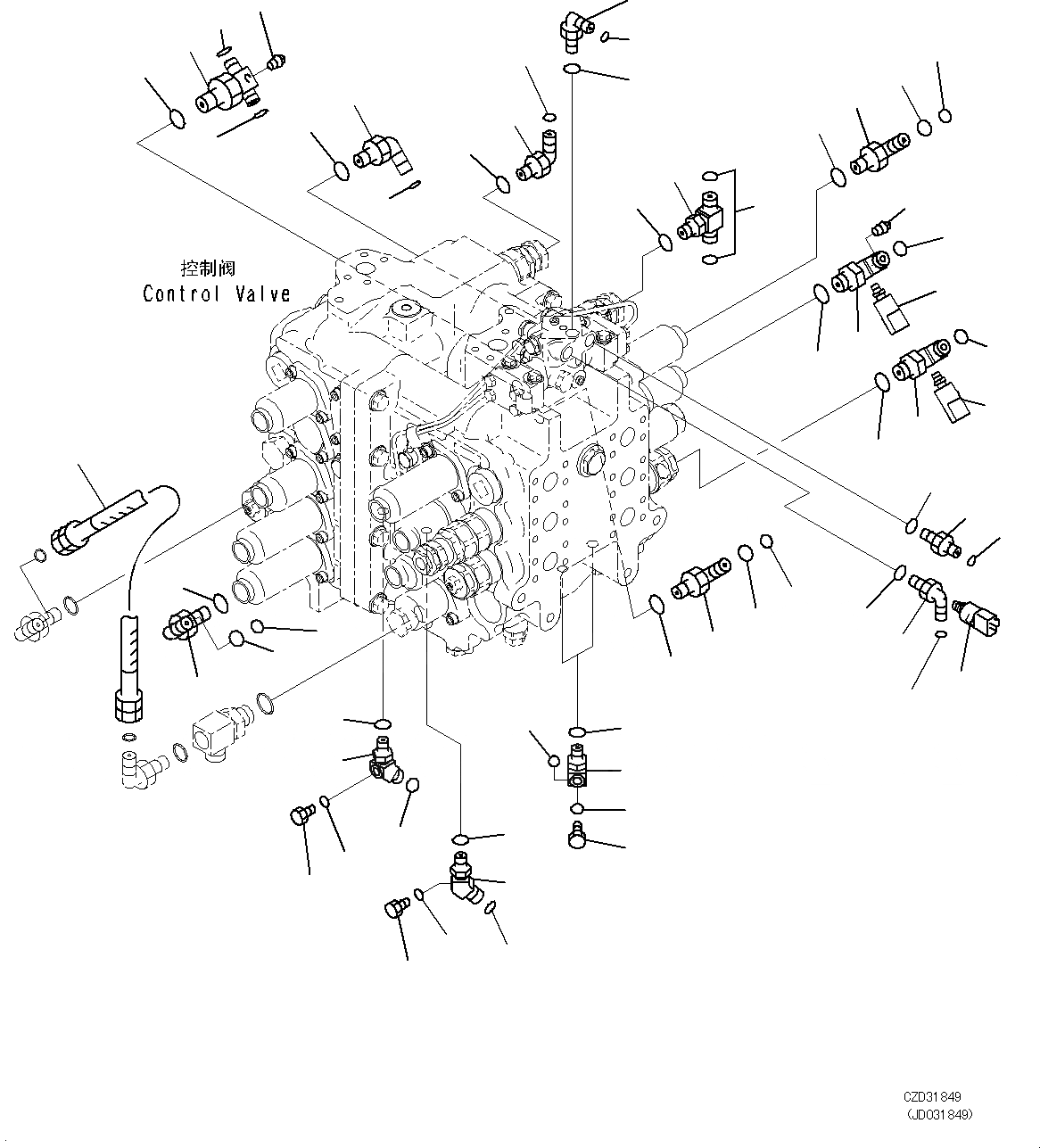 控制阀
Control Valve

CZD31849
(JD031849)