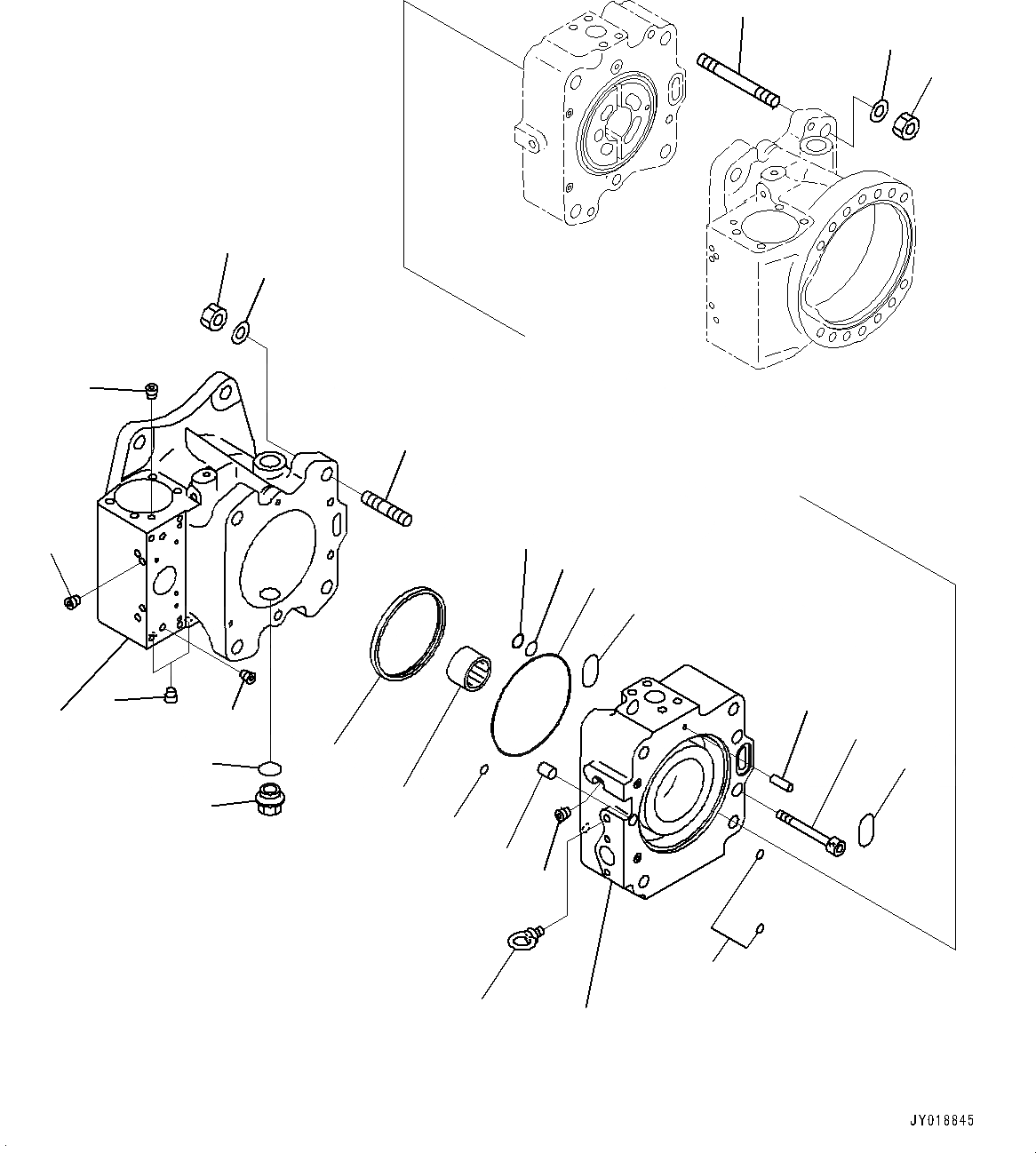 JY018845