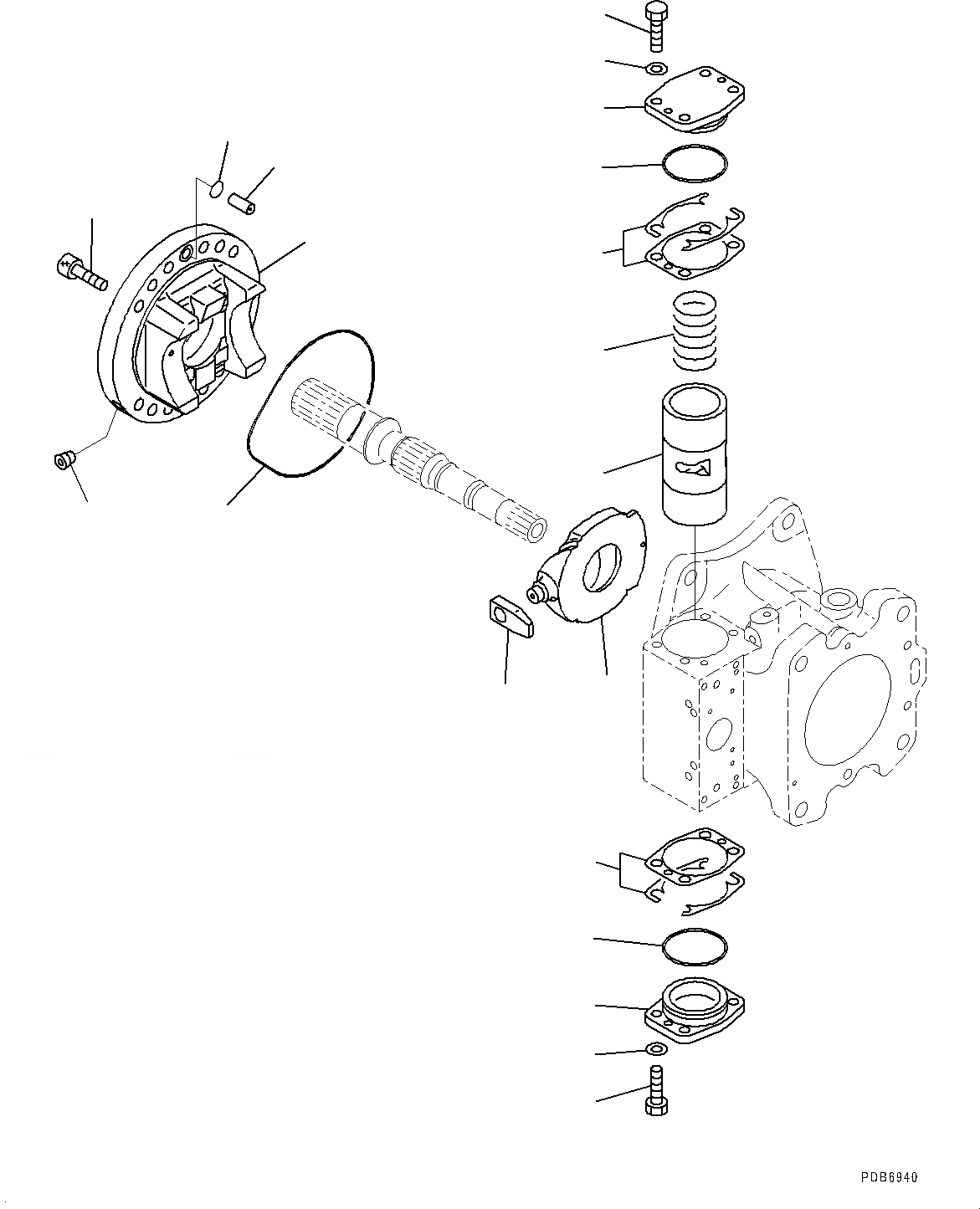 PDB6940