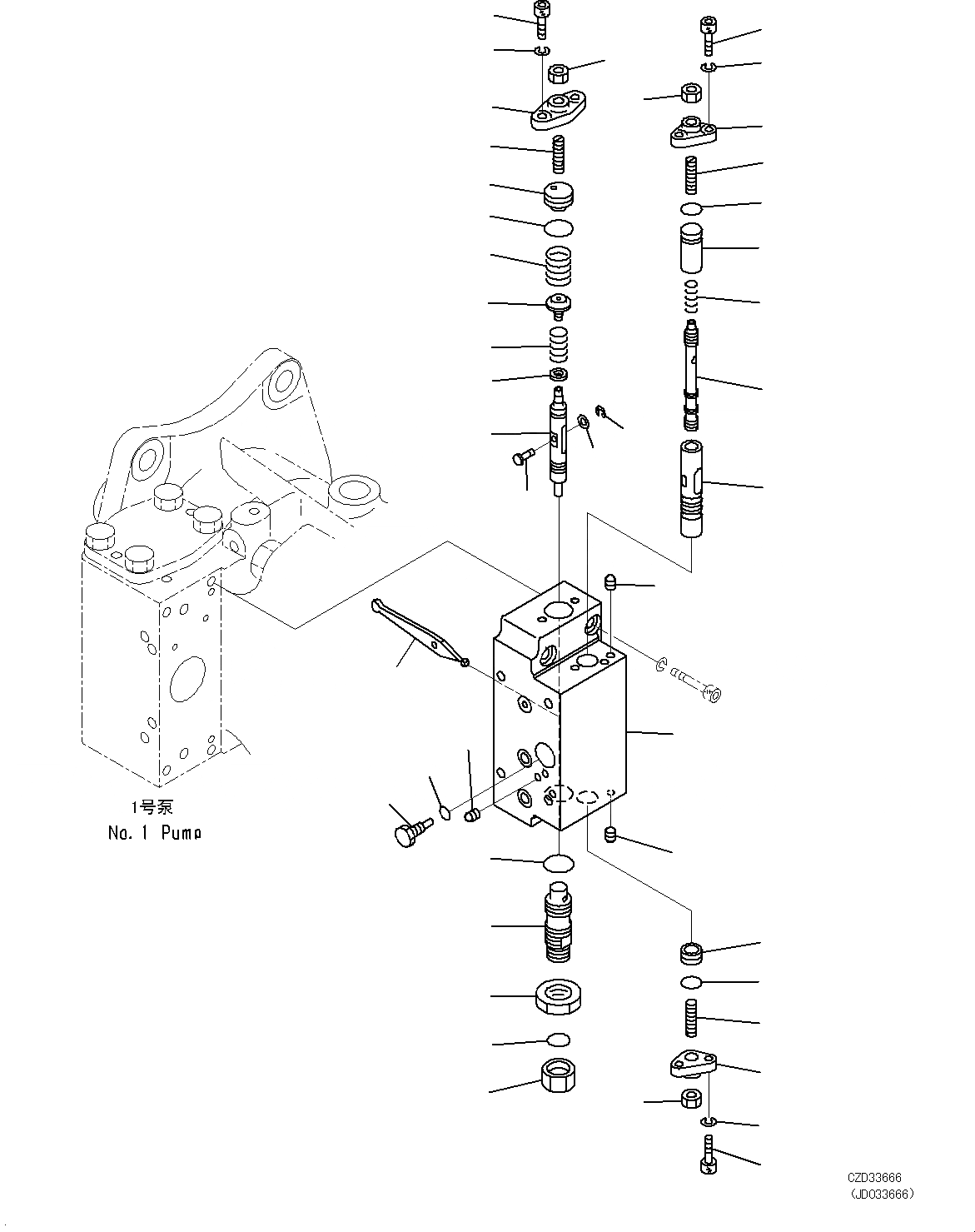 1号泵
No. 1 Pump

CZD33666
(JD033666)