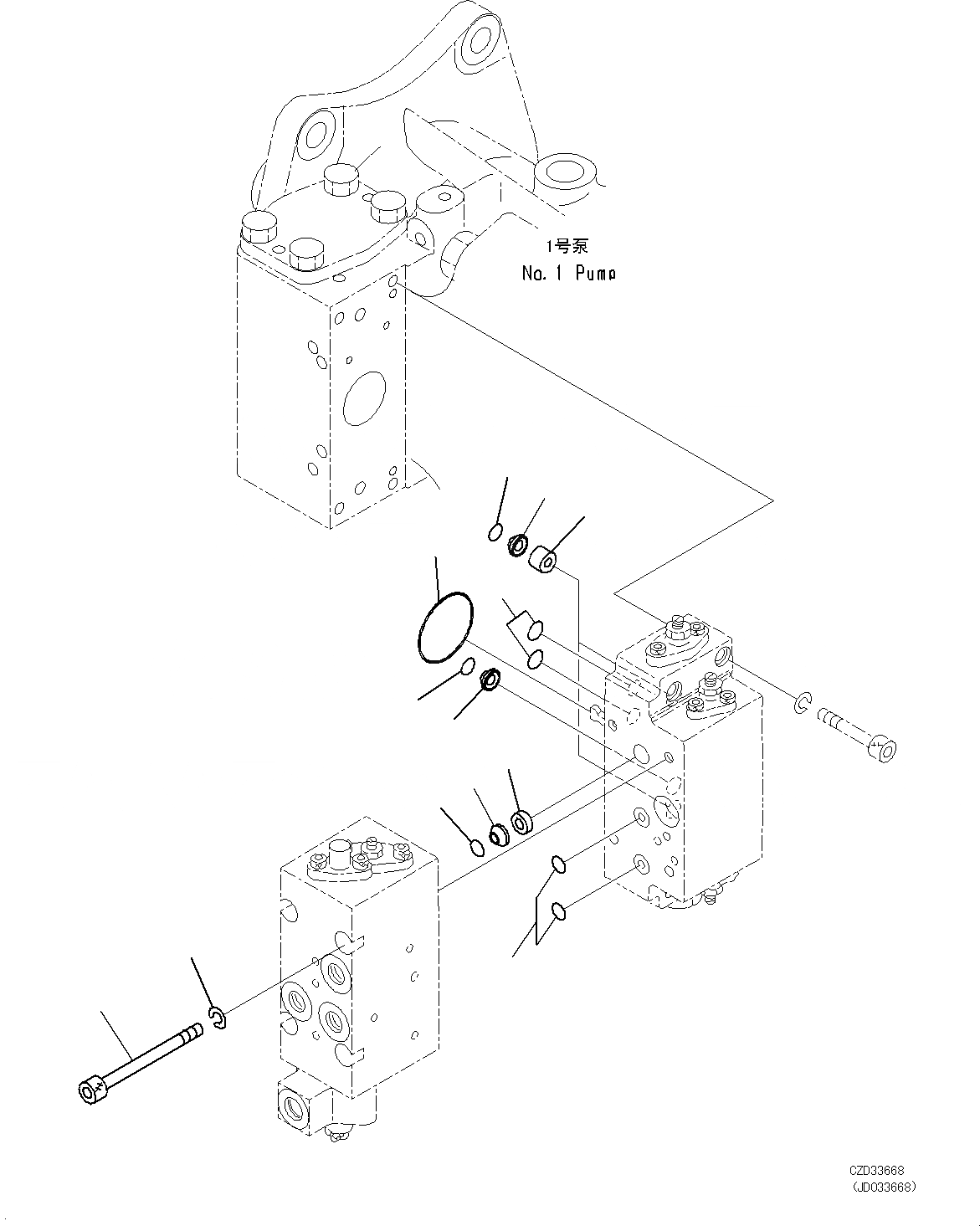 1号泵
No. 1 Pump

CZD33668
(JD033668)