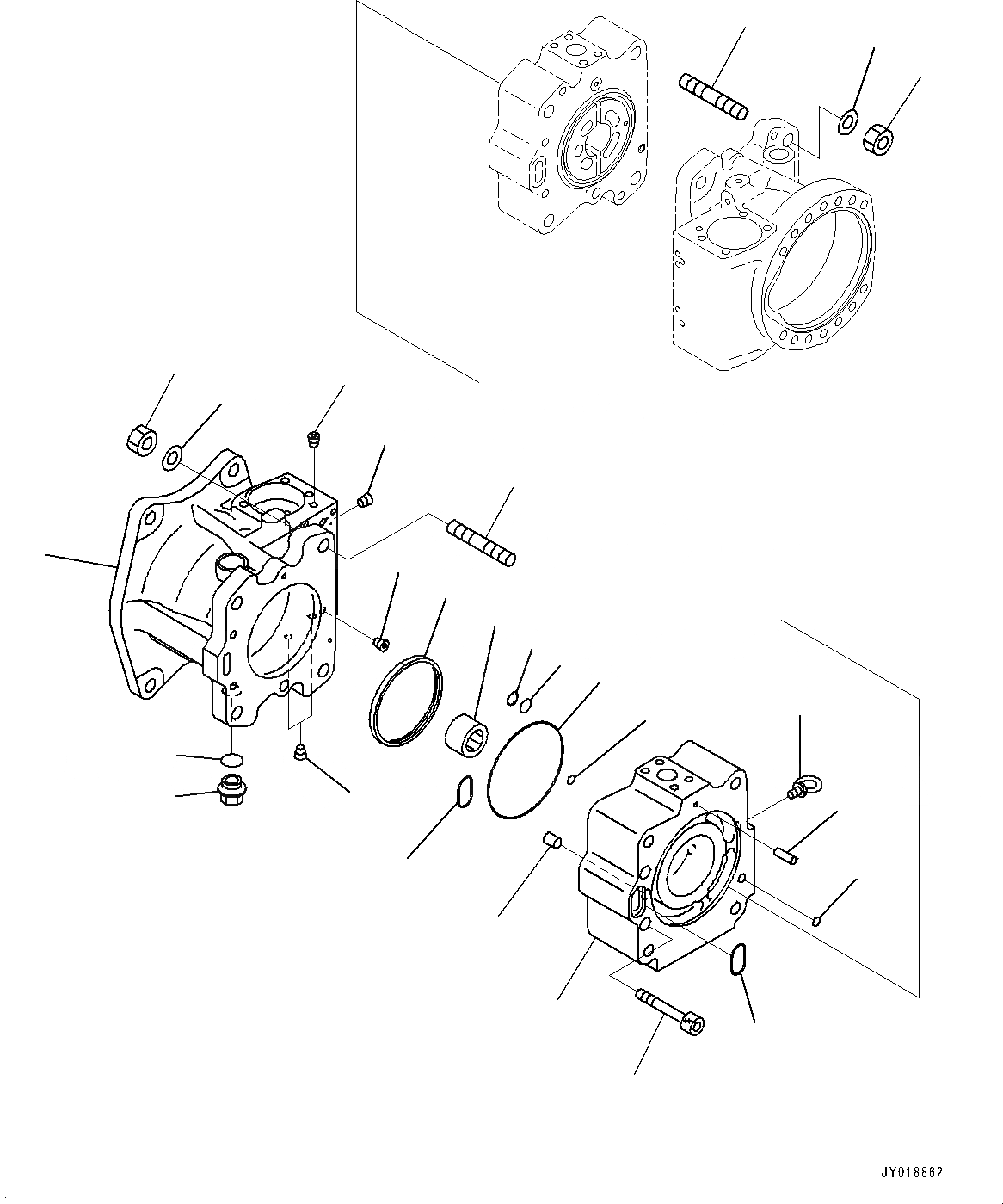 JY018862