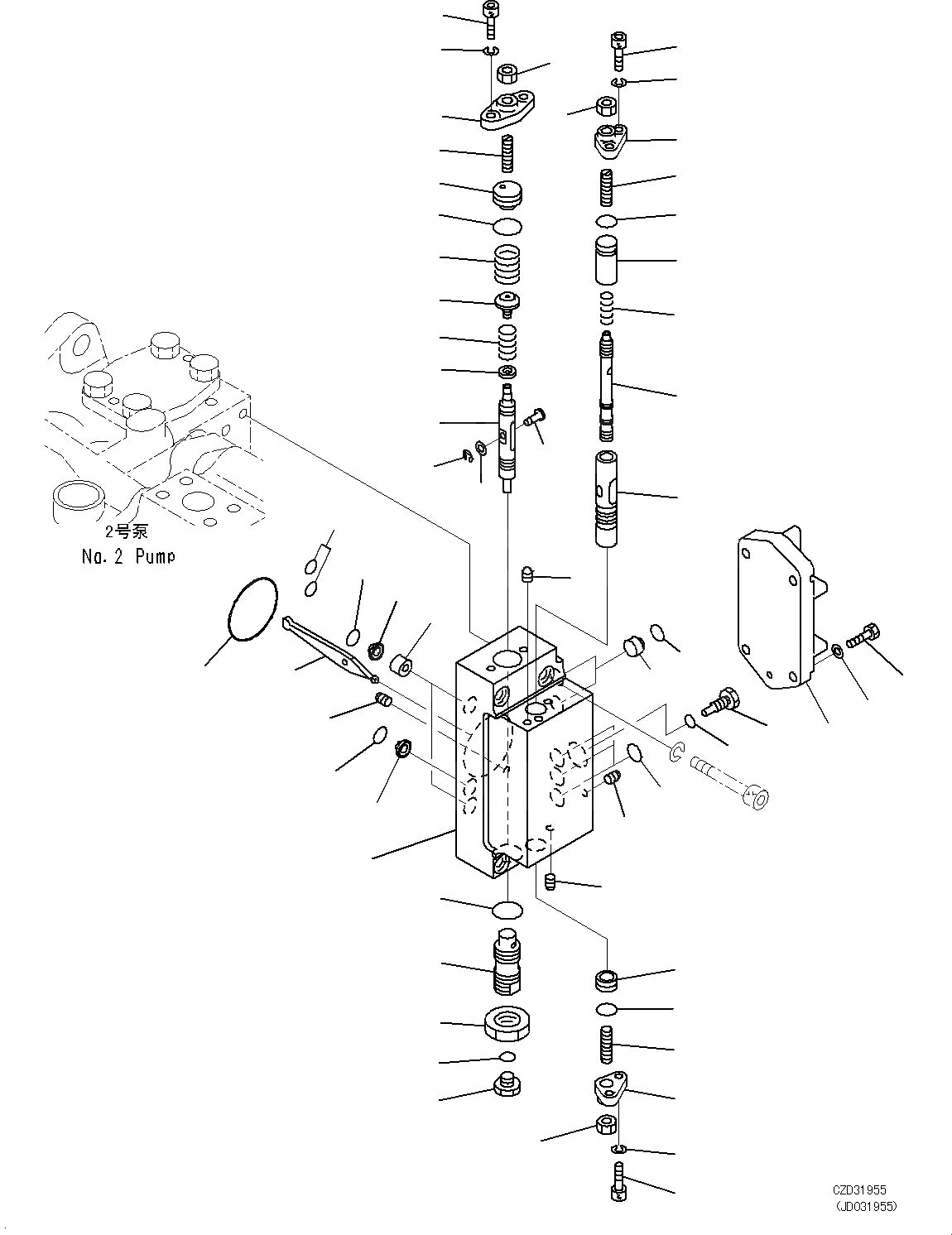 2号泵
No. 2 Pump

CZD31955
(JD031955)