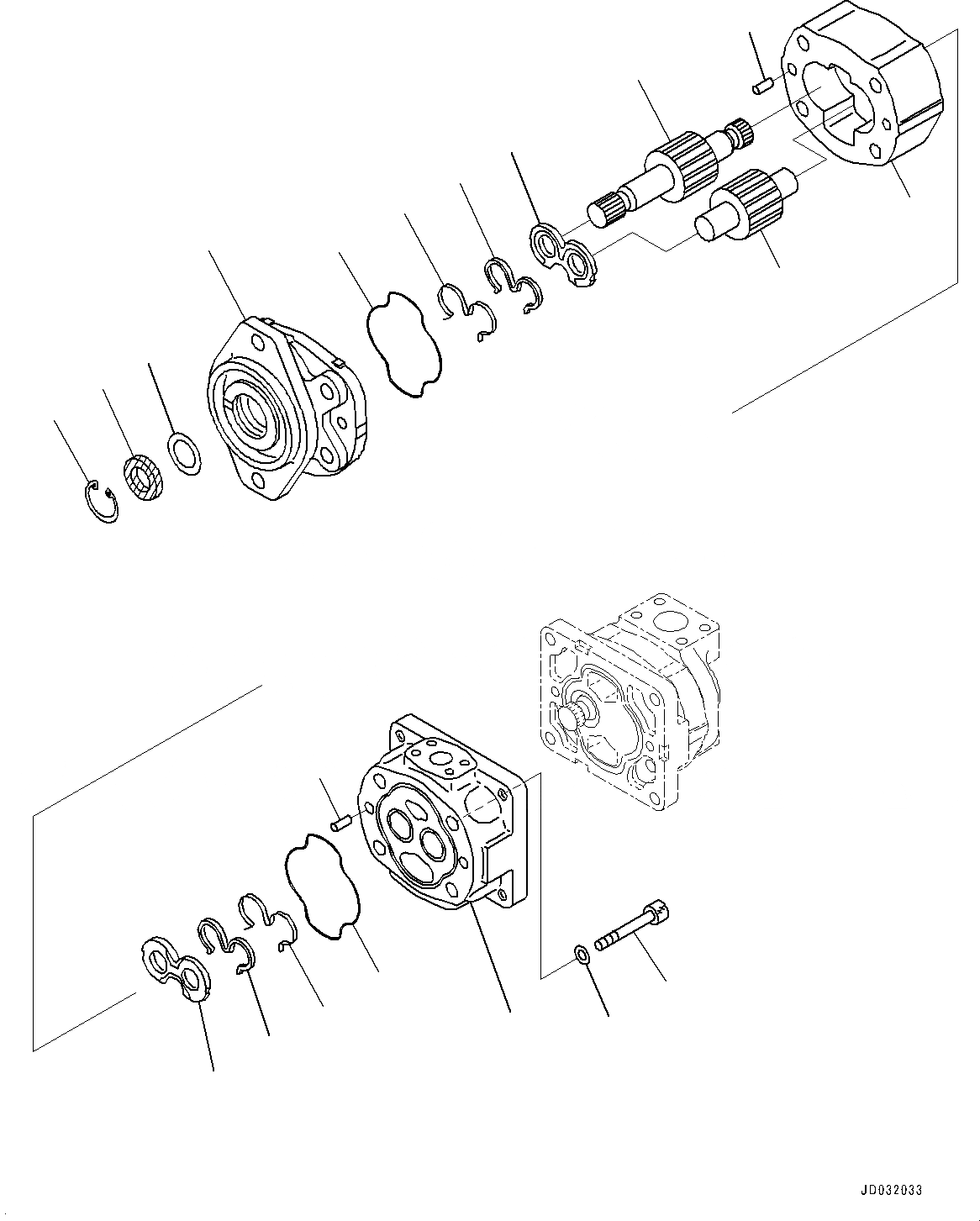 JD032033