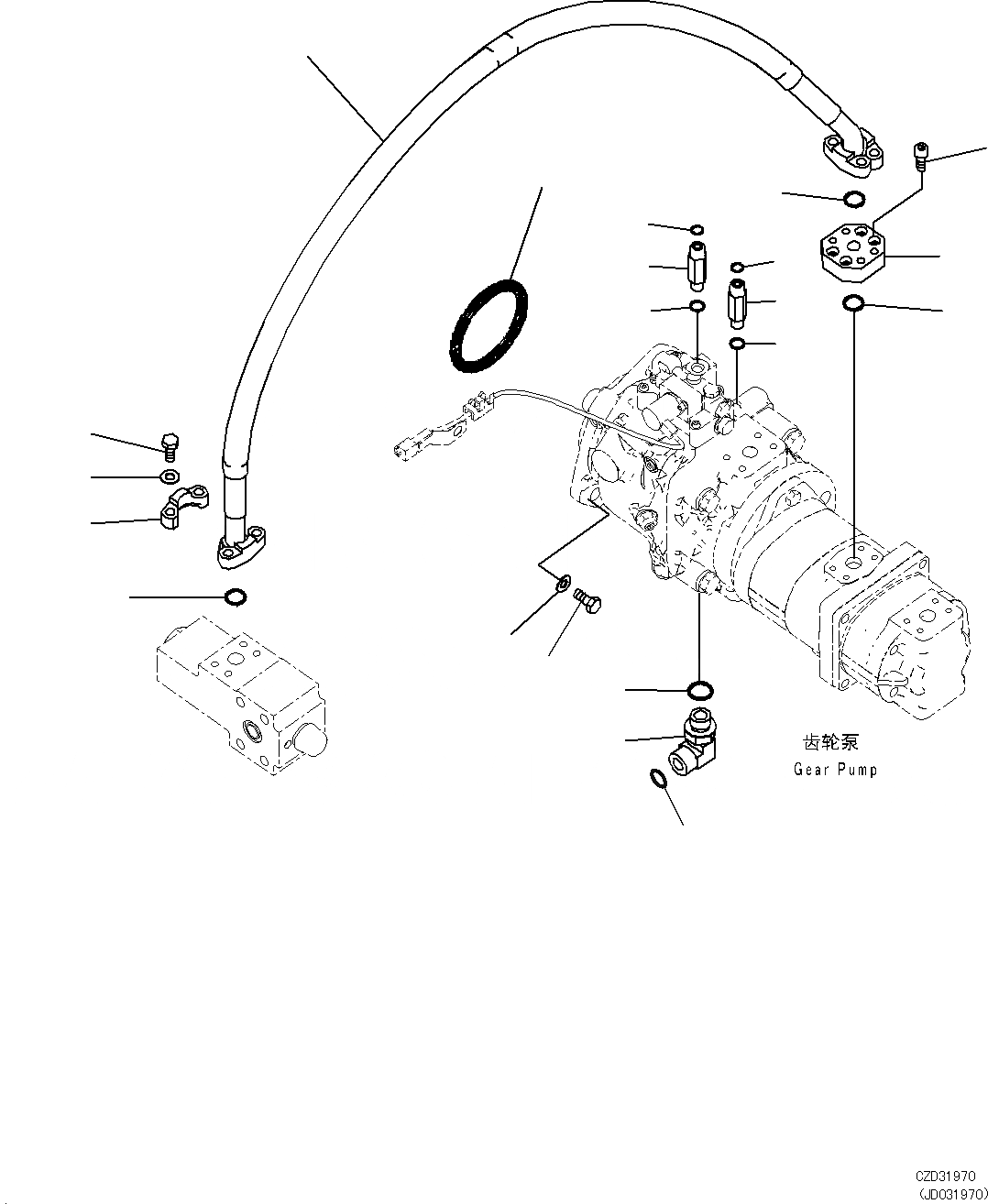 齿轮泵
Gear Pump

CZD31970
(JD031970)