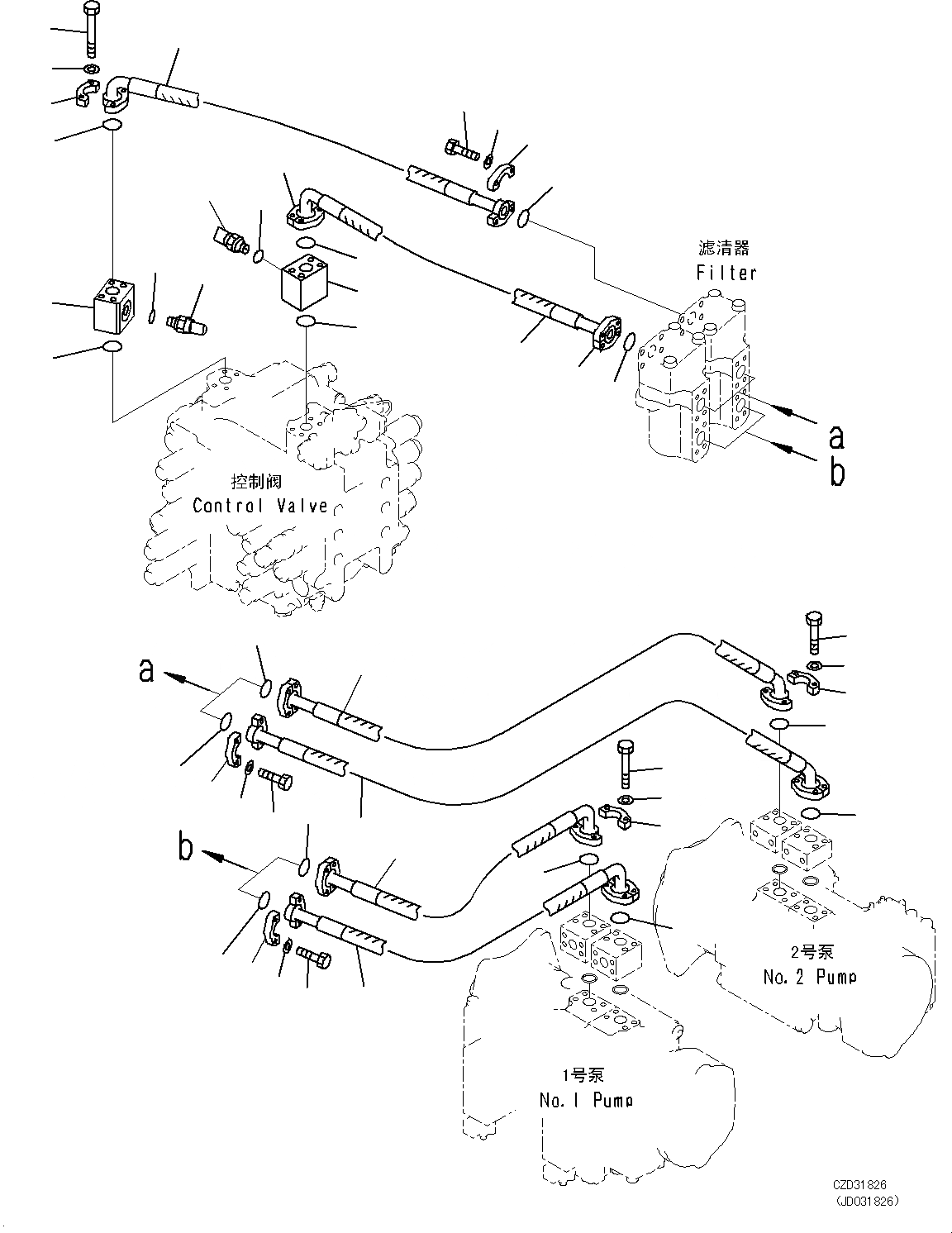 滤清器
Filter

a
b

控制阀
Control Valve

a

b

2号泵
No. 2 Pump

1号泵
No. 1 Pump

CZD31826
(JD031826)