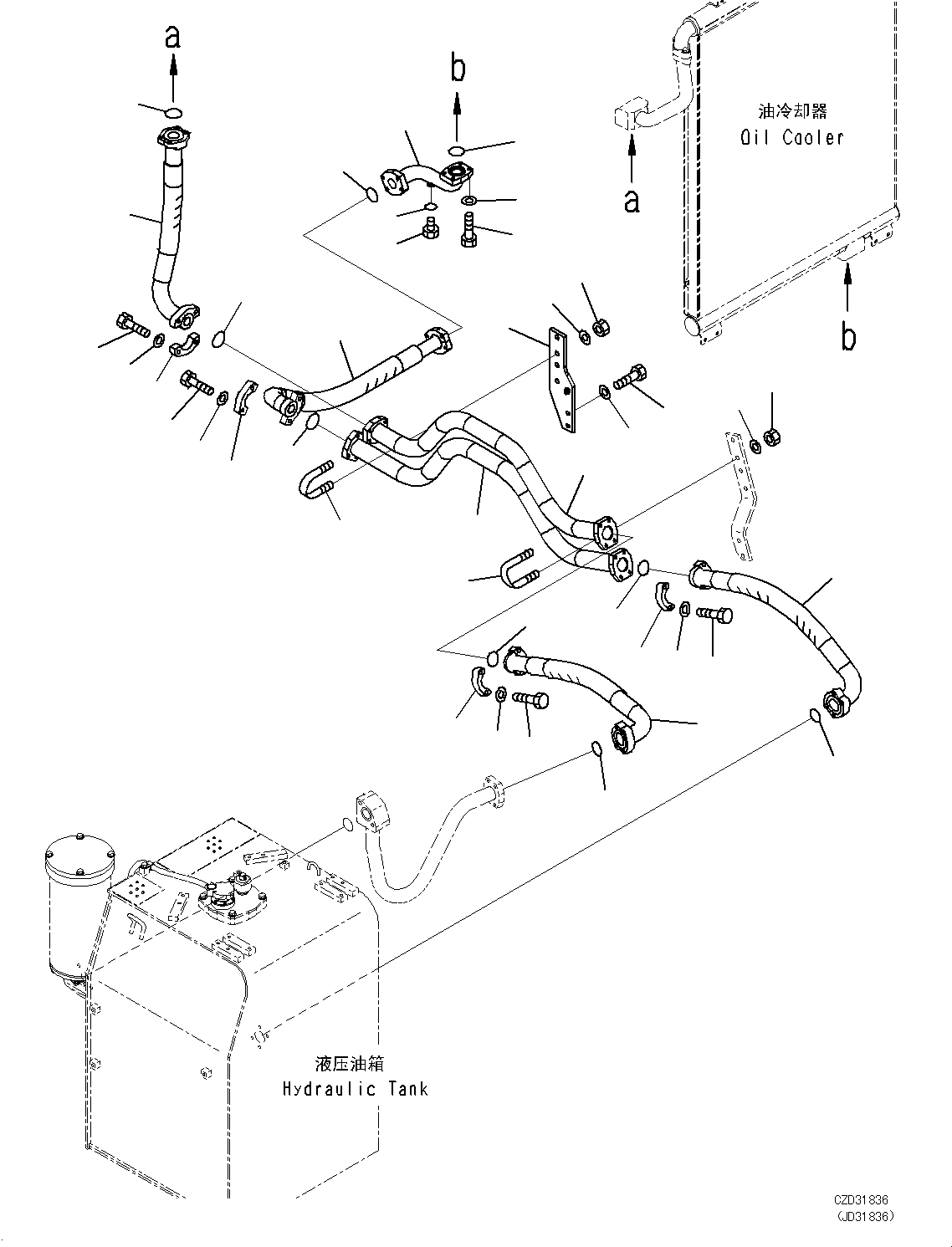 a

b

油冷却器
Oil Cooler

a

b

液压油箱
Hydraulic Tank

CZD31836
(JD31836)