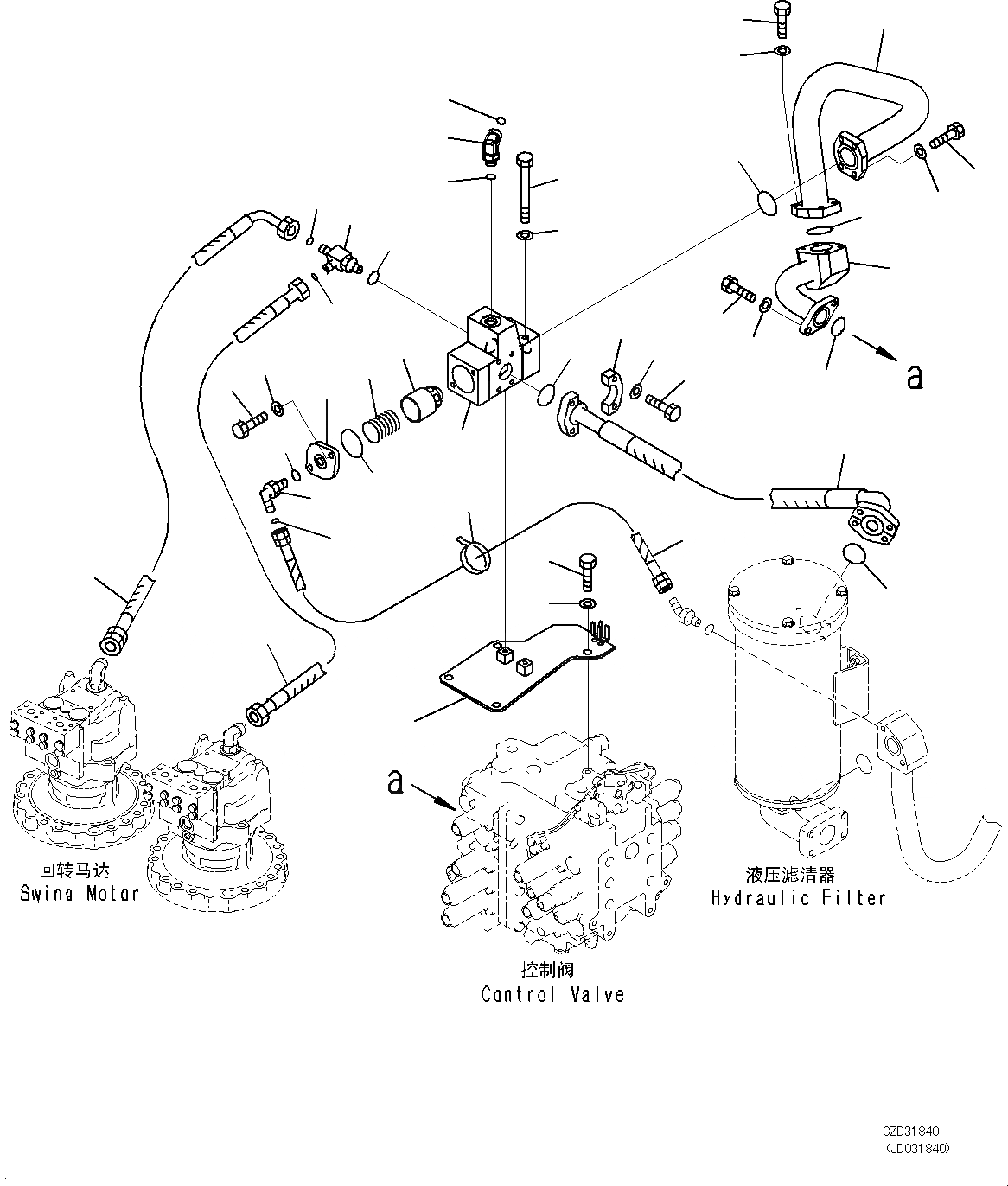 a

a

回转马达
Swing Motor

控制阀
Control Valve

液压滤清器
Hydraulic Filter

CZD31840
(JD031840)