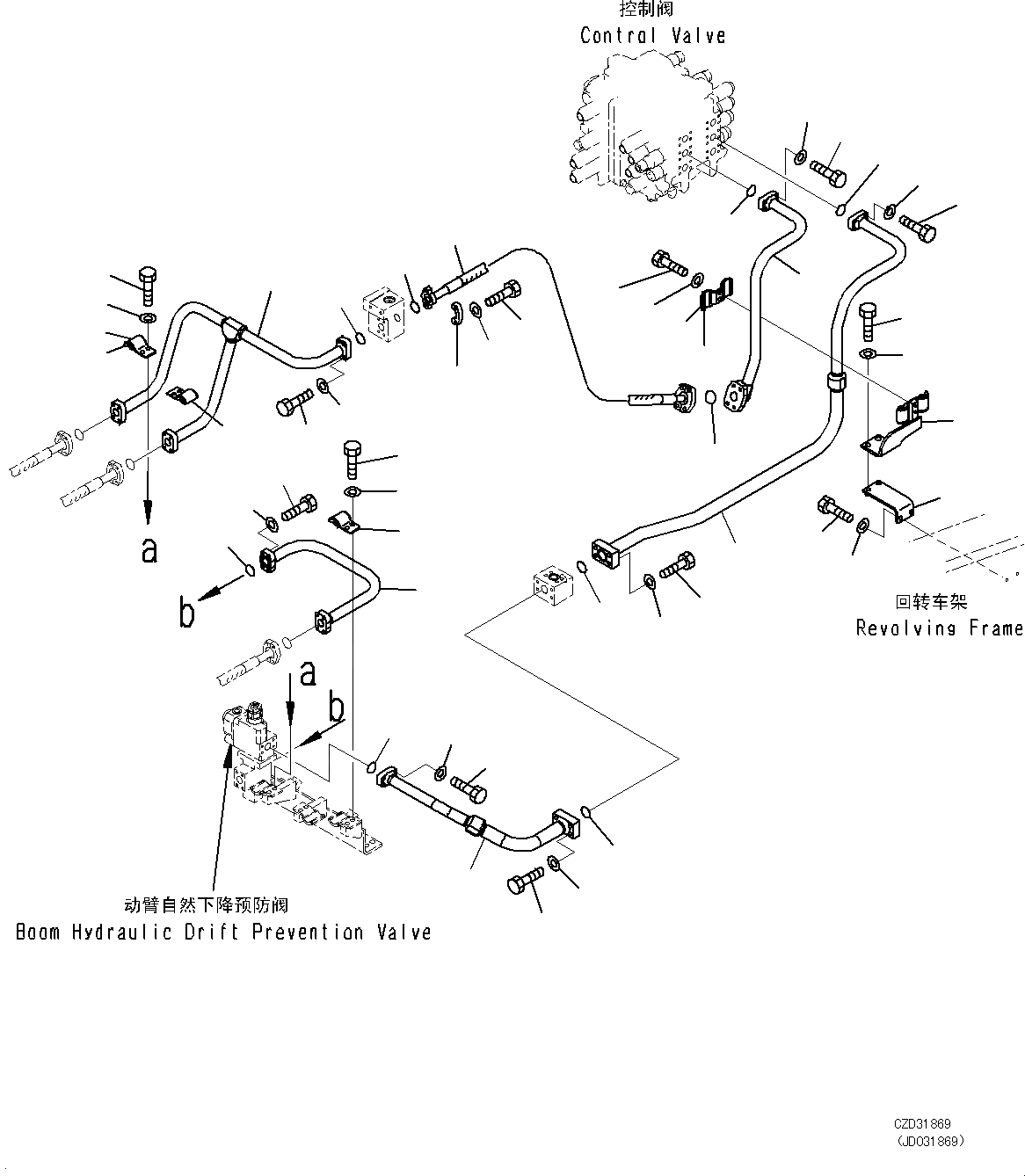 控制阀
Control Valve

a

b

a

b

回转车架
Revolving Frame

动臂自然下降预防阀
Boom Hydraulic Drift Prevention Valve

CZD31869
(JD031869)