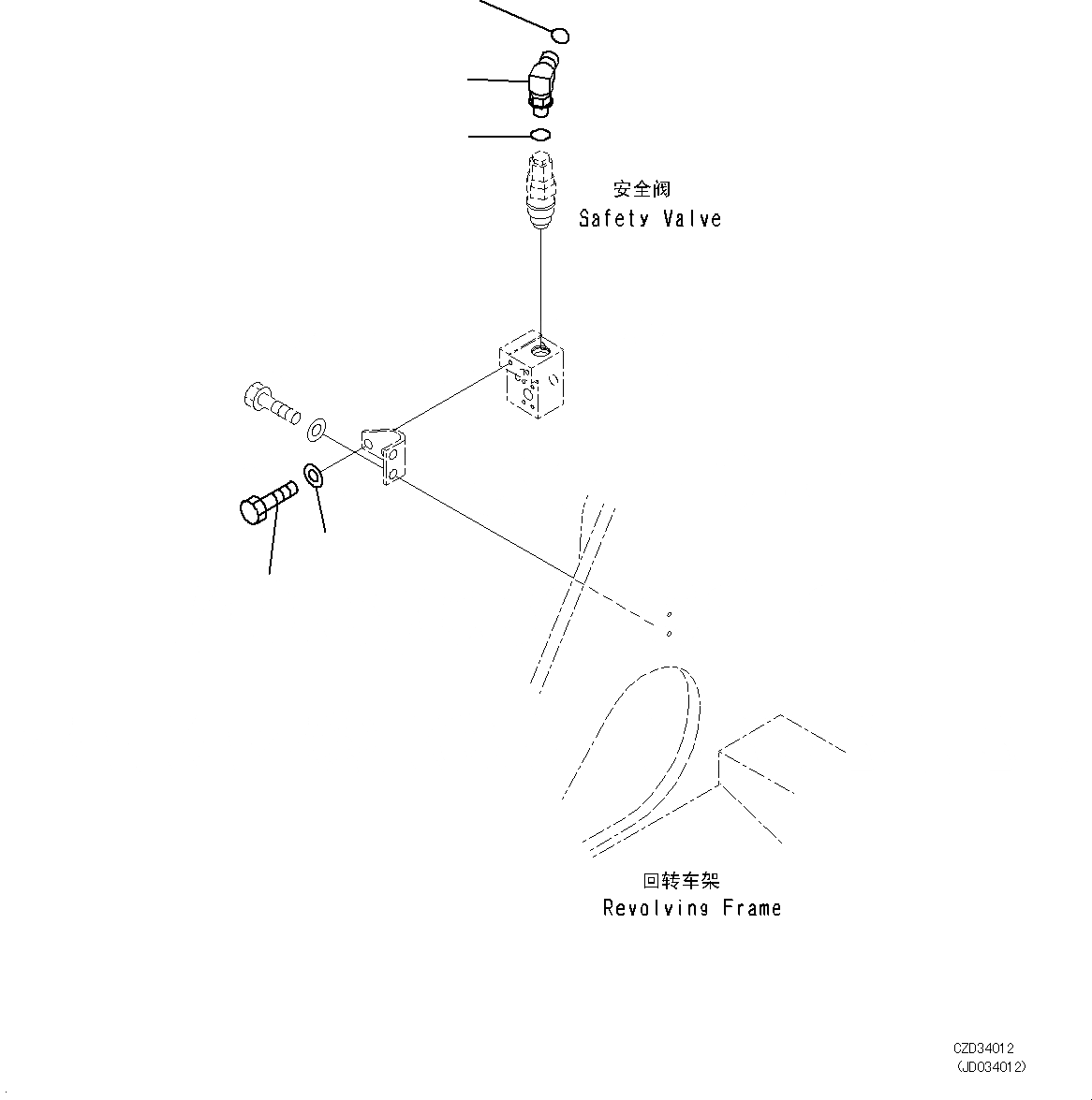 安全阀
Safety Valve

回转车架
Revolving Frame

CZD34012
(JD034012)