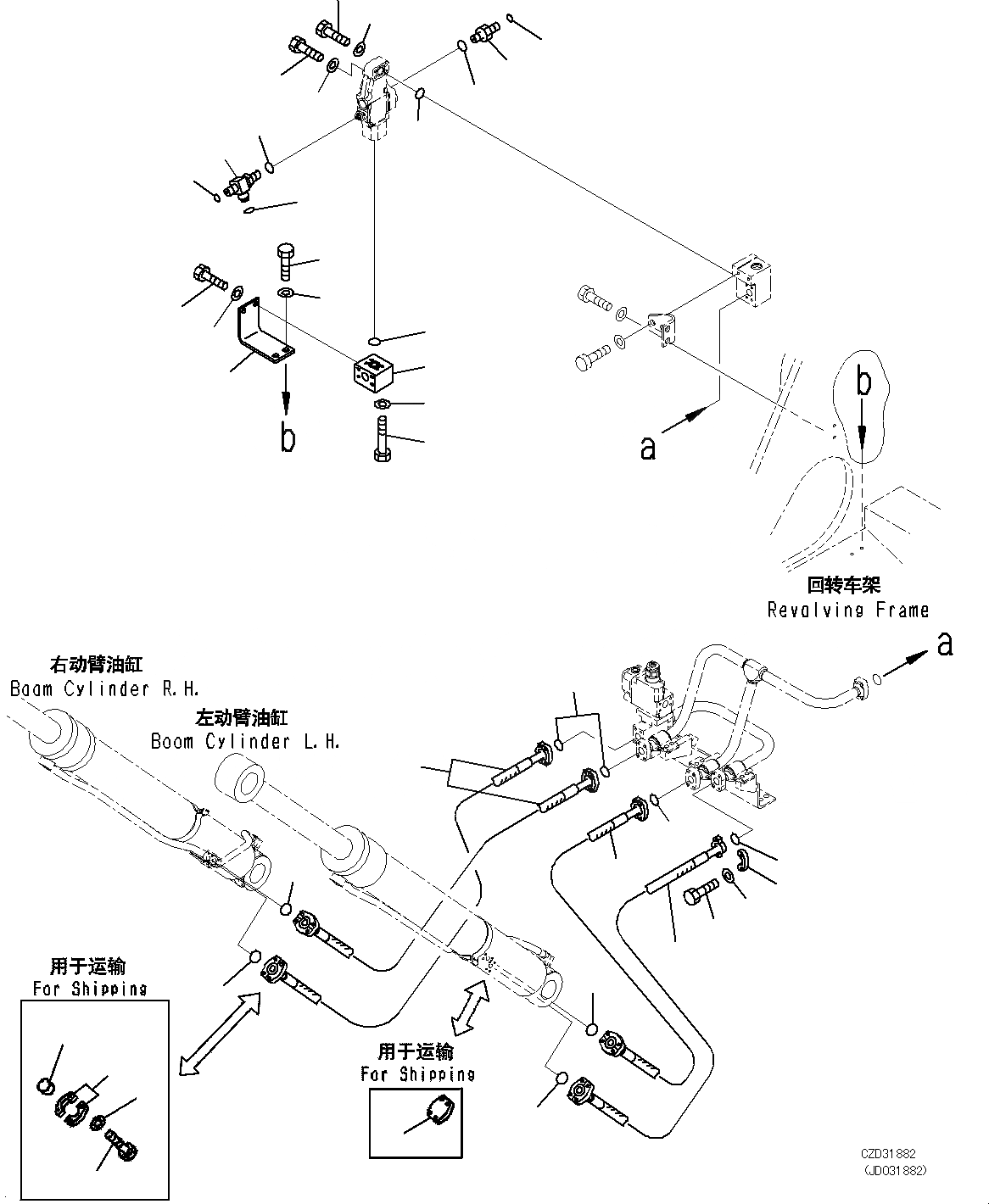 b

a

b

回转车架
Revolving Frame

a

右动臂油缸
Boom Cylinder R.H.

左动臂油缸
Boom Cylinder L.H.

用于运输
For Shipping

用于运输
For Shipping

CZD31882
(JD031882)