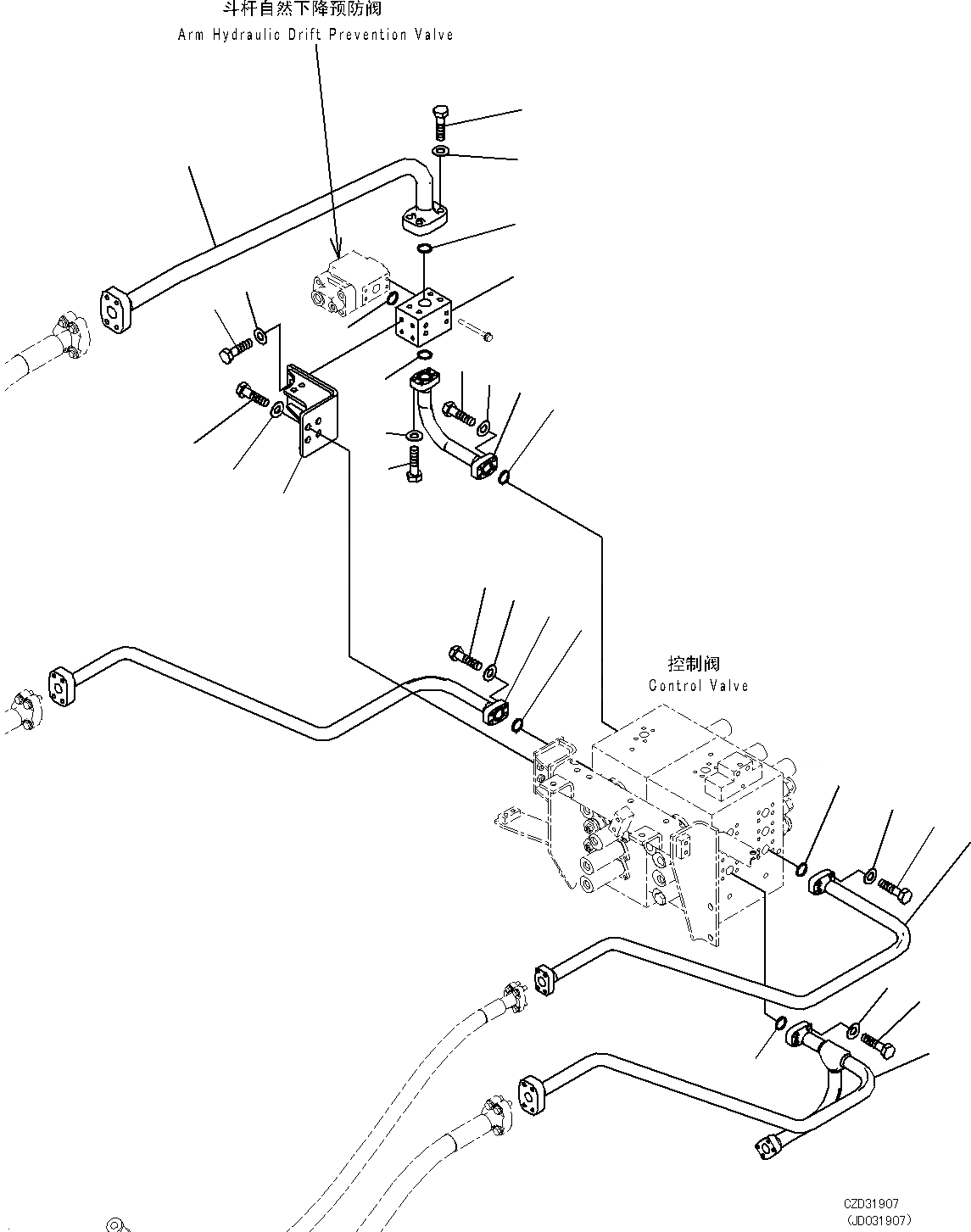 斗杆自然下降预防阀
Arm Hydraulic Drift Prevention Valve

控制阀
Control Valve

CZD31907
(JD031907)