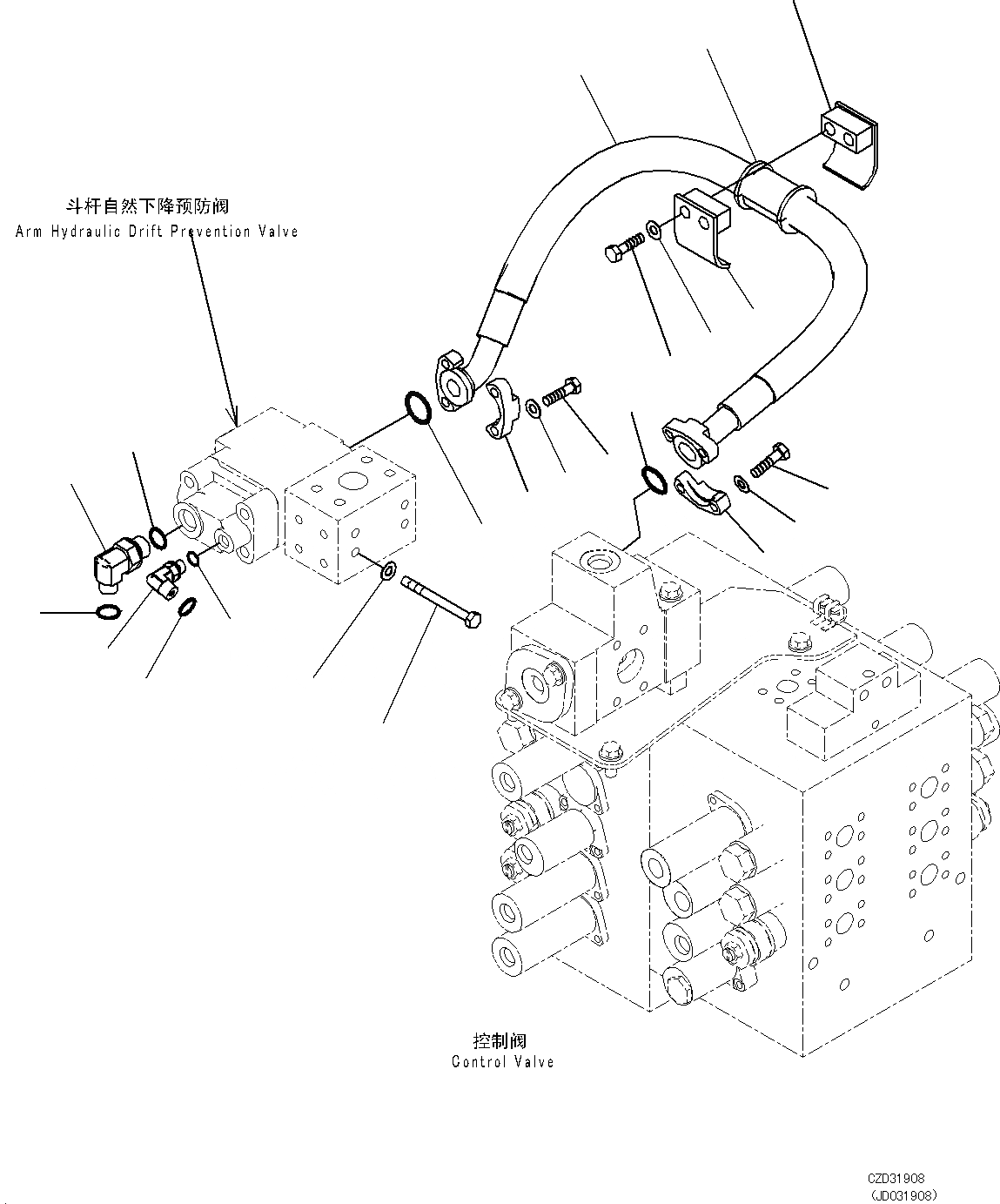 斗杆自然下降预防阀
Arm Hydraulic Drift Prevention Valve

控制阀
Control Valve

CZD31908
(JD031908)