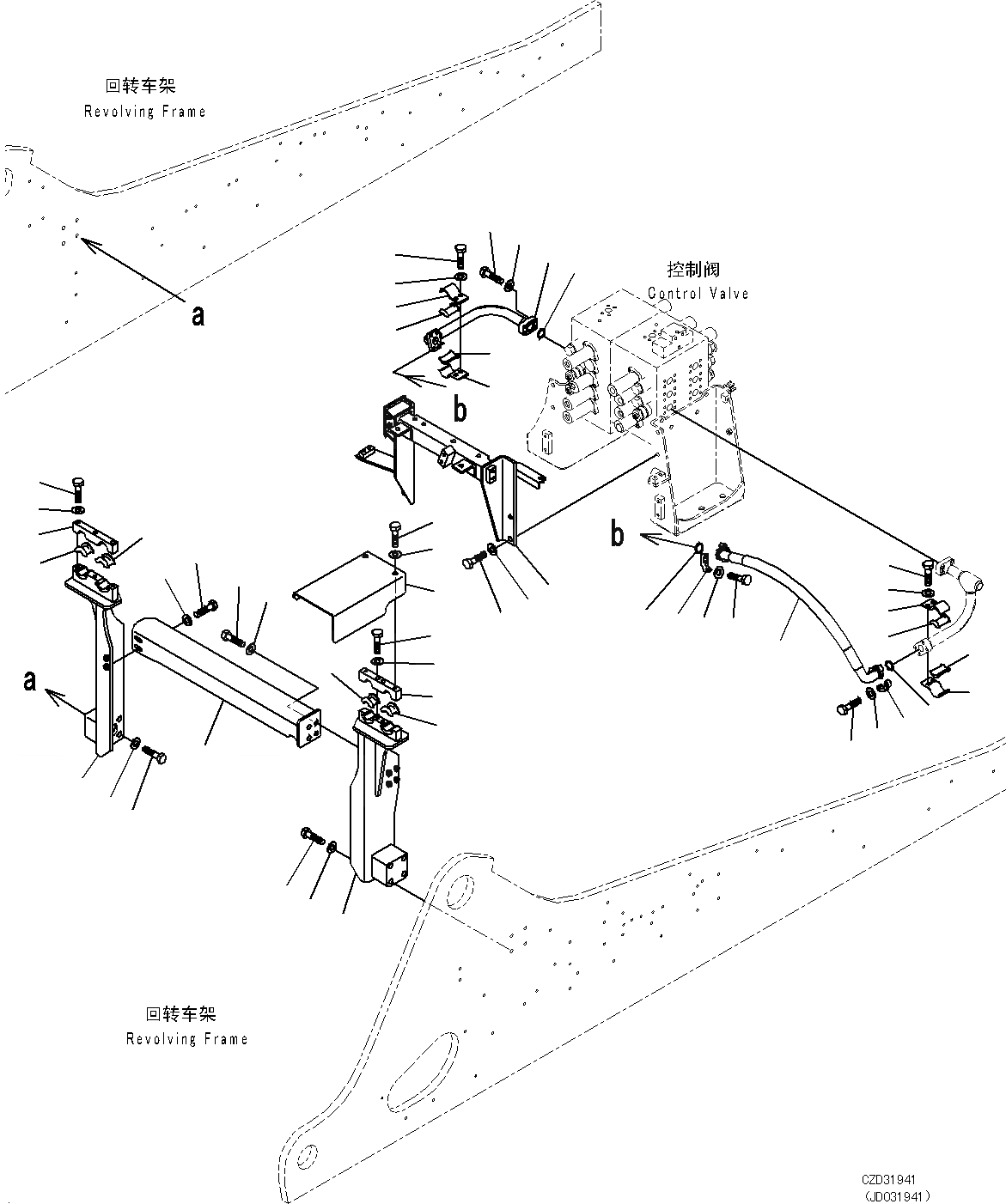 回转车架
Revolving Frame

a

控制阀
Control Valve

b

b

a

回转车架
Revolving Frame

CZD31941
(JD031941)