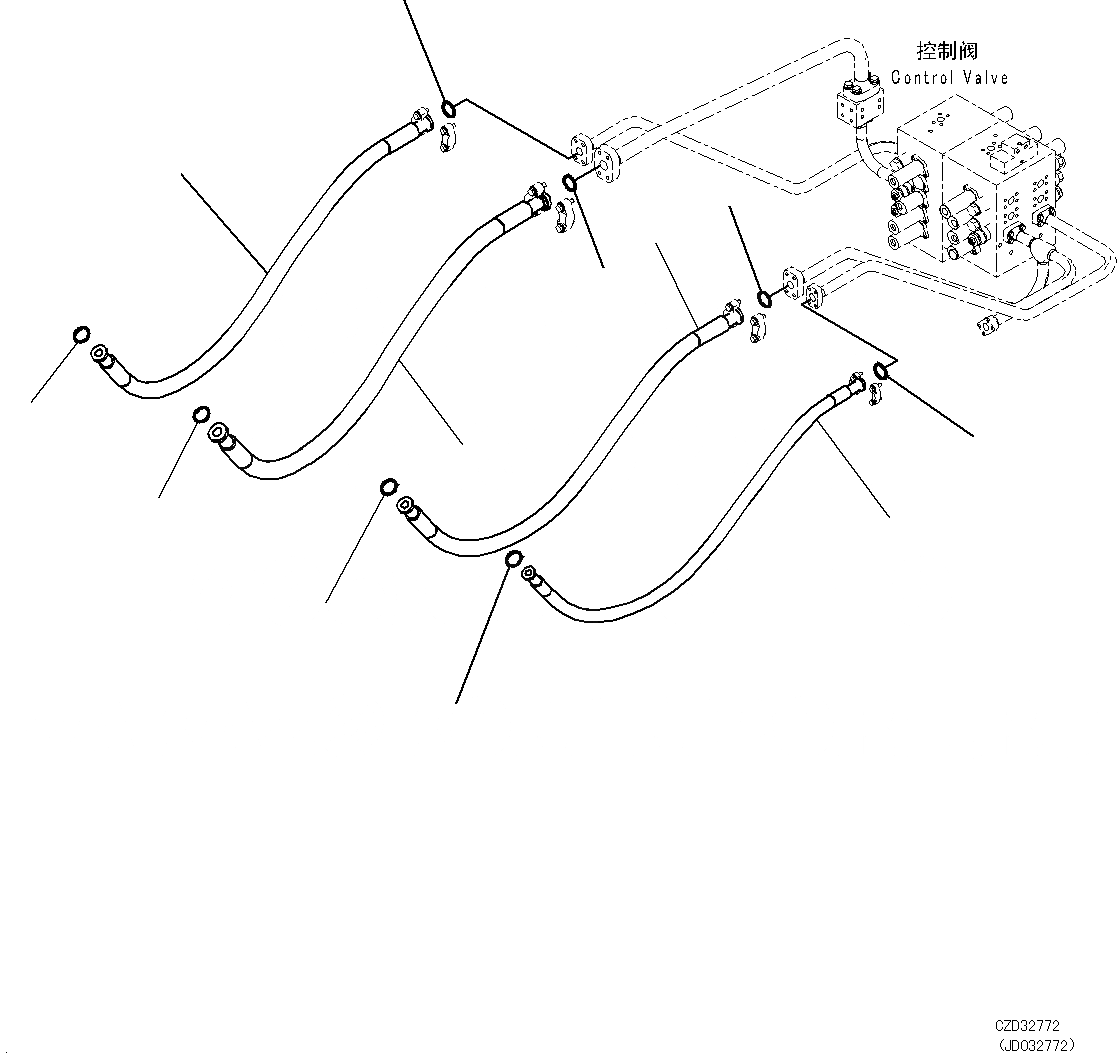 控制阀
Control Valve

CZD32772
(JD032772)