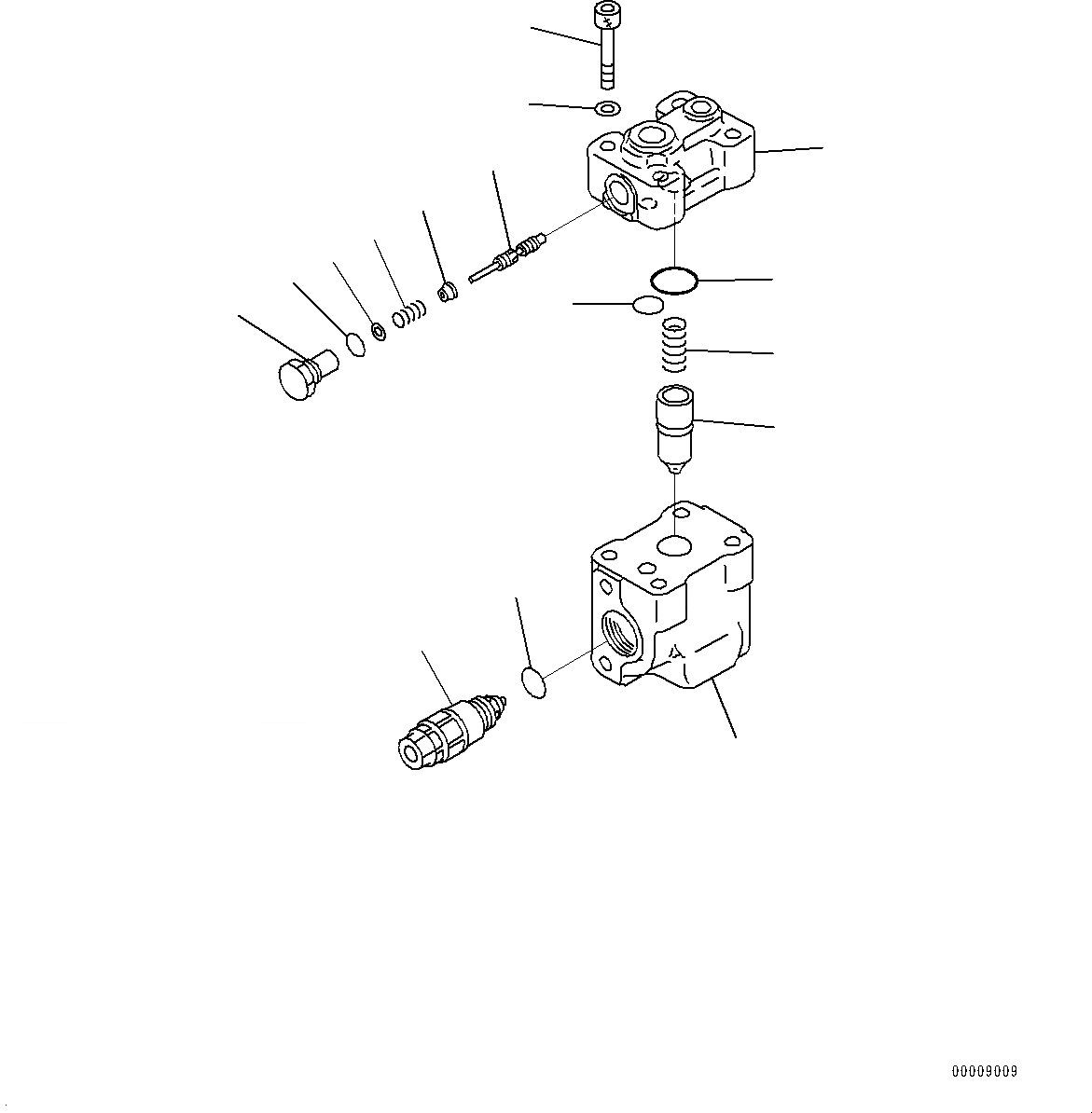 00009009