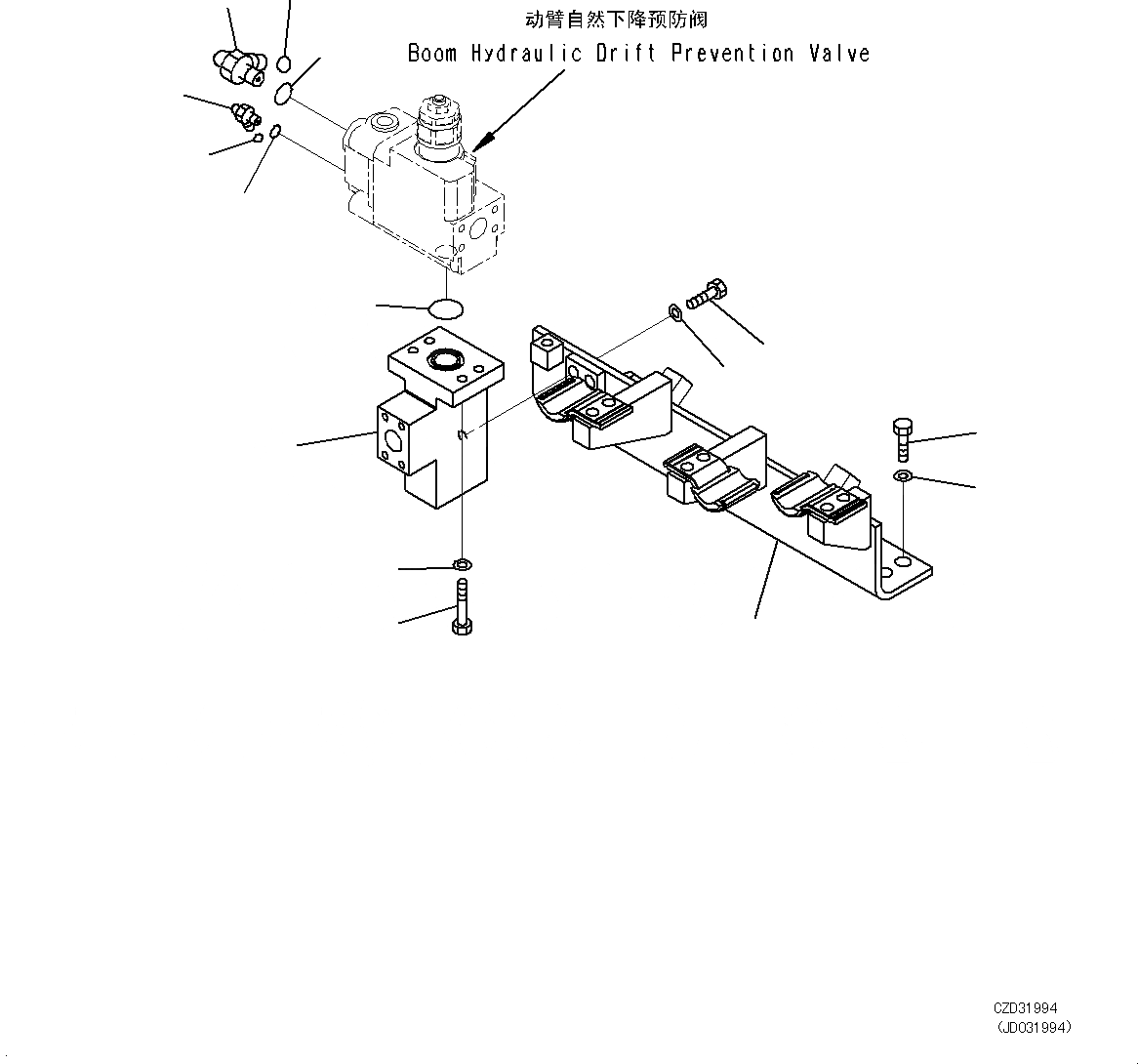 动臂自然下降预防阀
Boom Hydraulic Drift Prevention Valve

CZD31994
(JD031994)