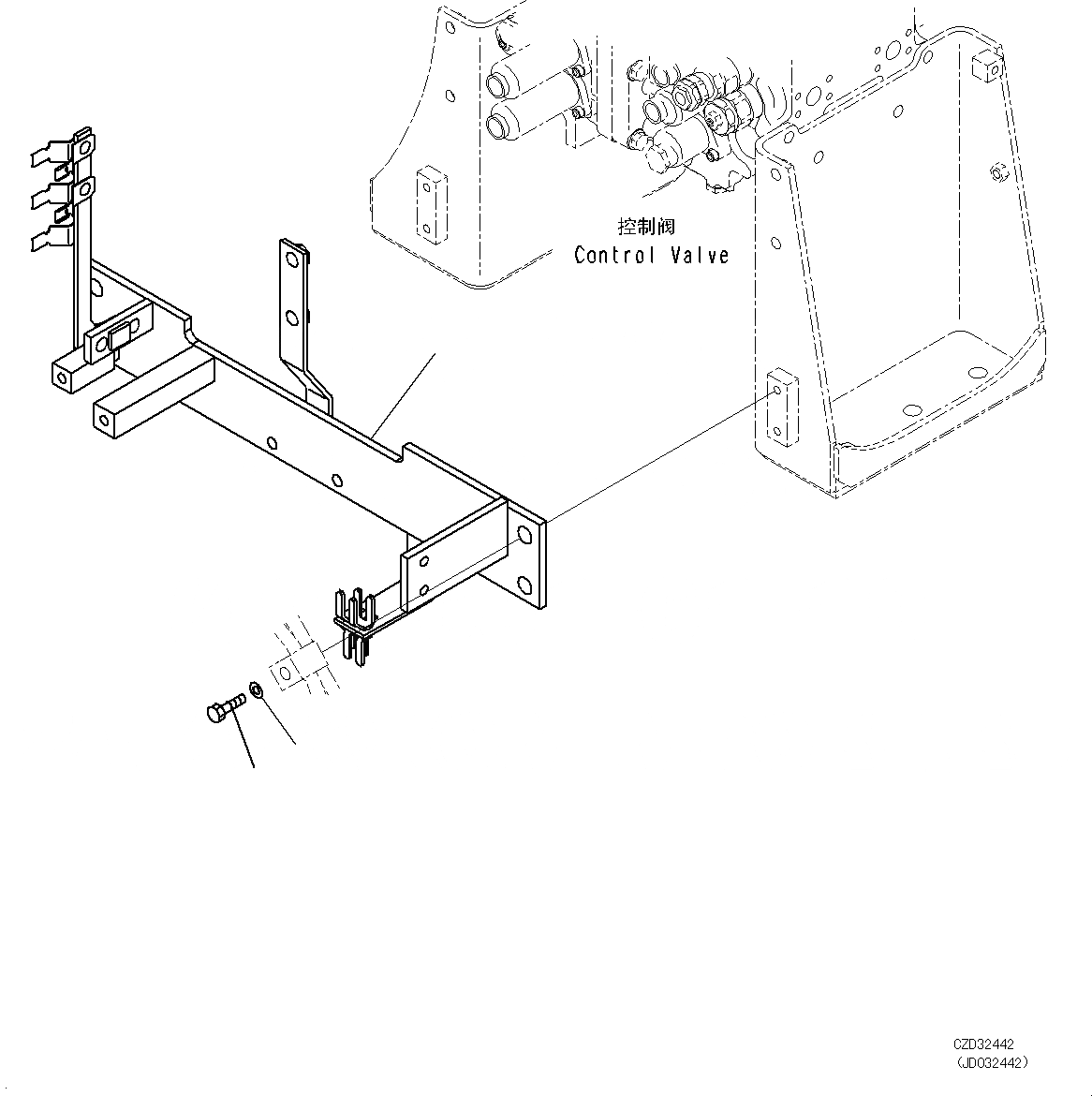 控制阀
Control Valve

CZD32442
(JD032442)