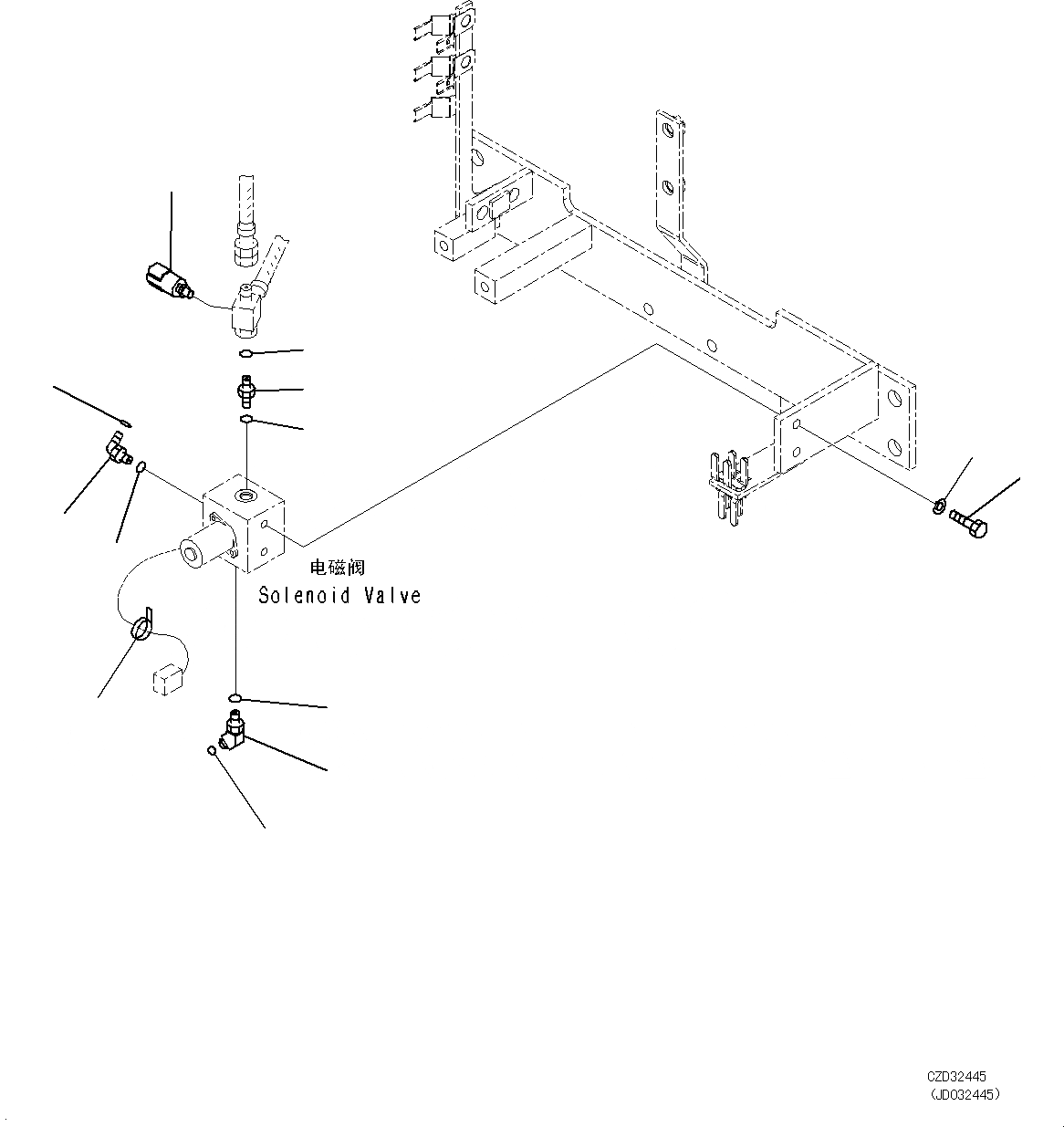 电磁阀
Solenoid Valve

CZD32445
(JD032445)