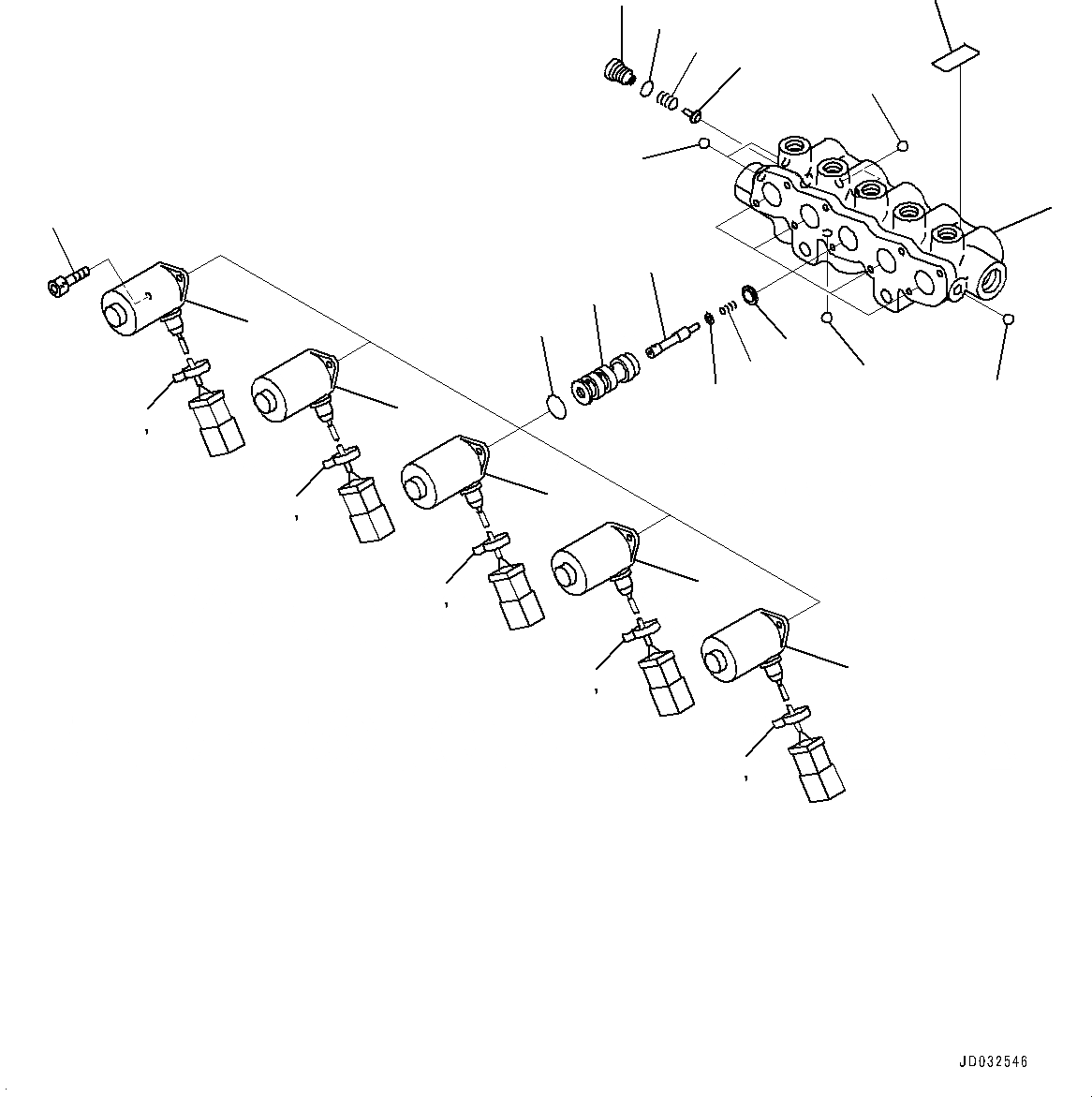 JD032546