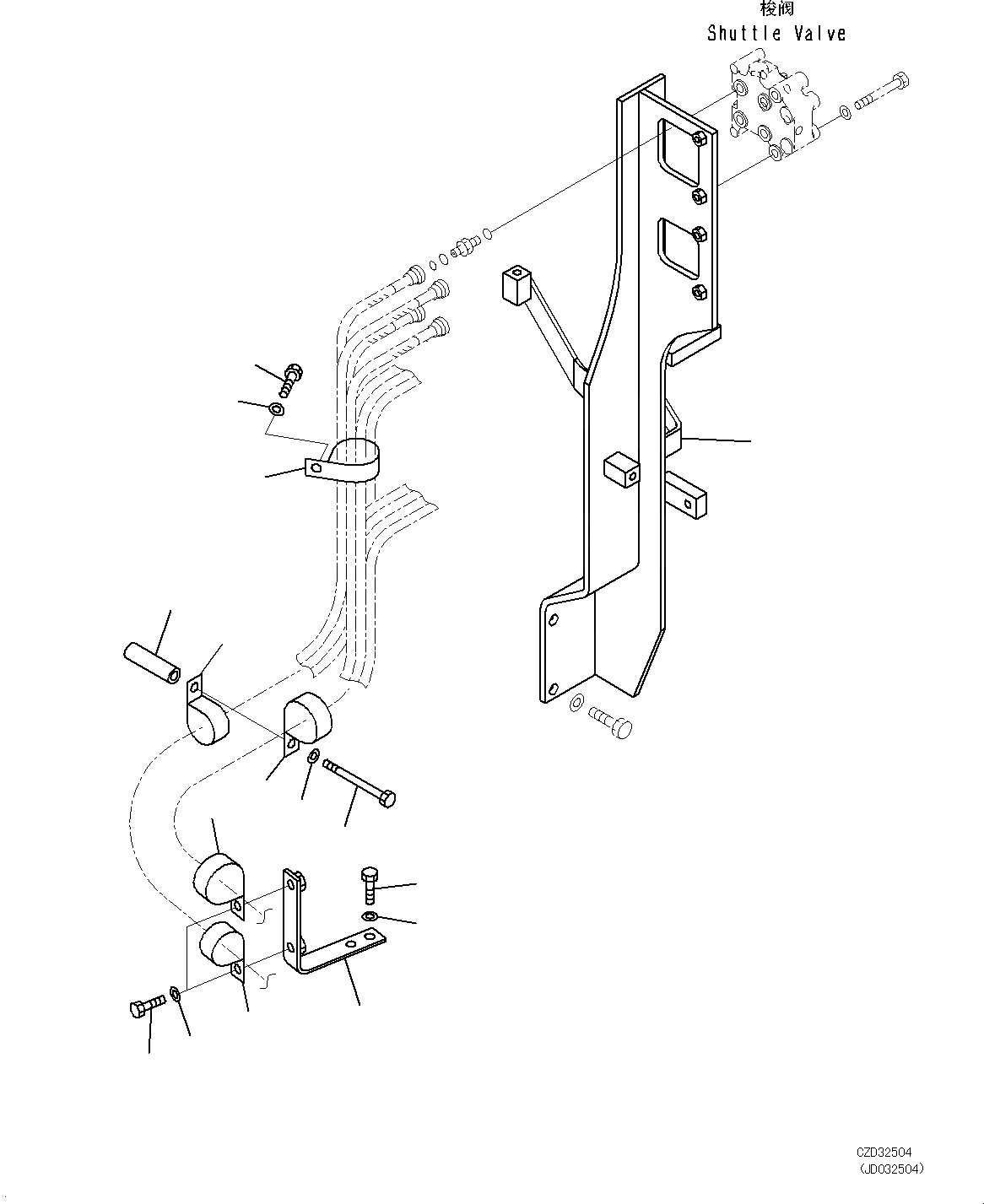 梭阀
Shuttle Valve

CZD32504
(JD032504)