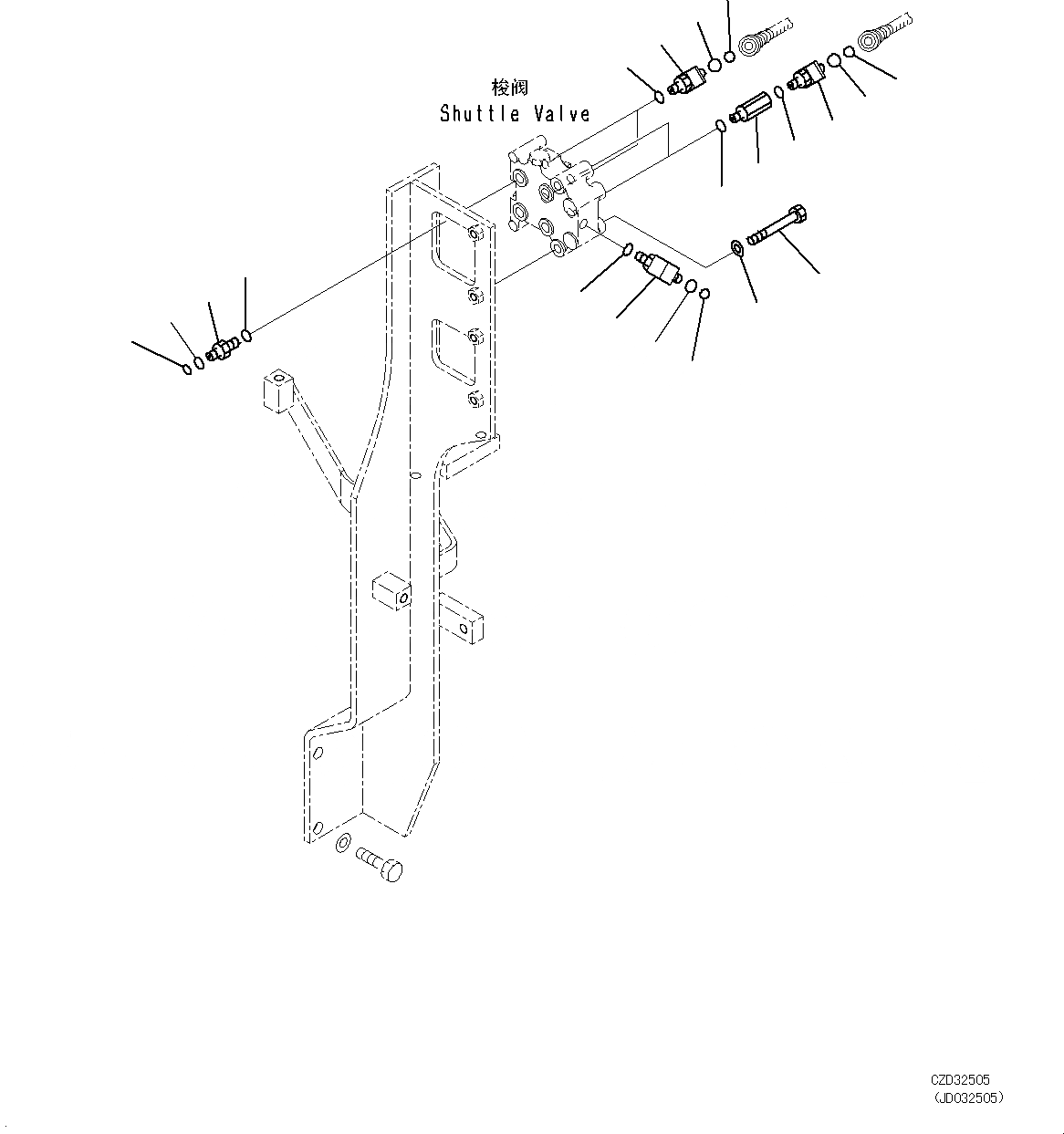 梭阀
Shuttle Valve

CZD32505
(JD032505)