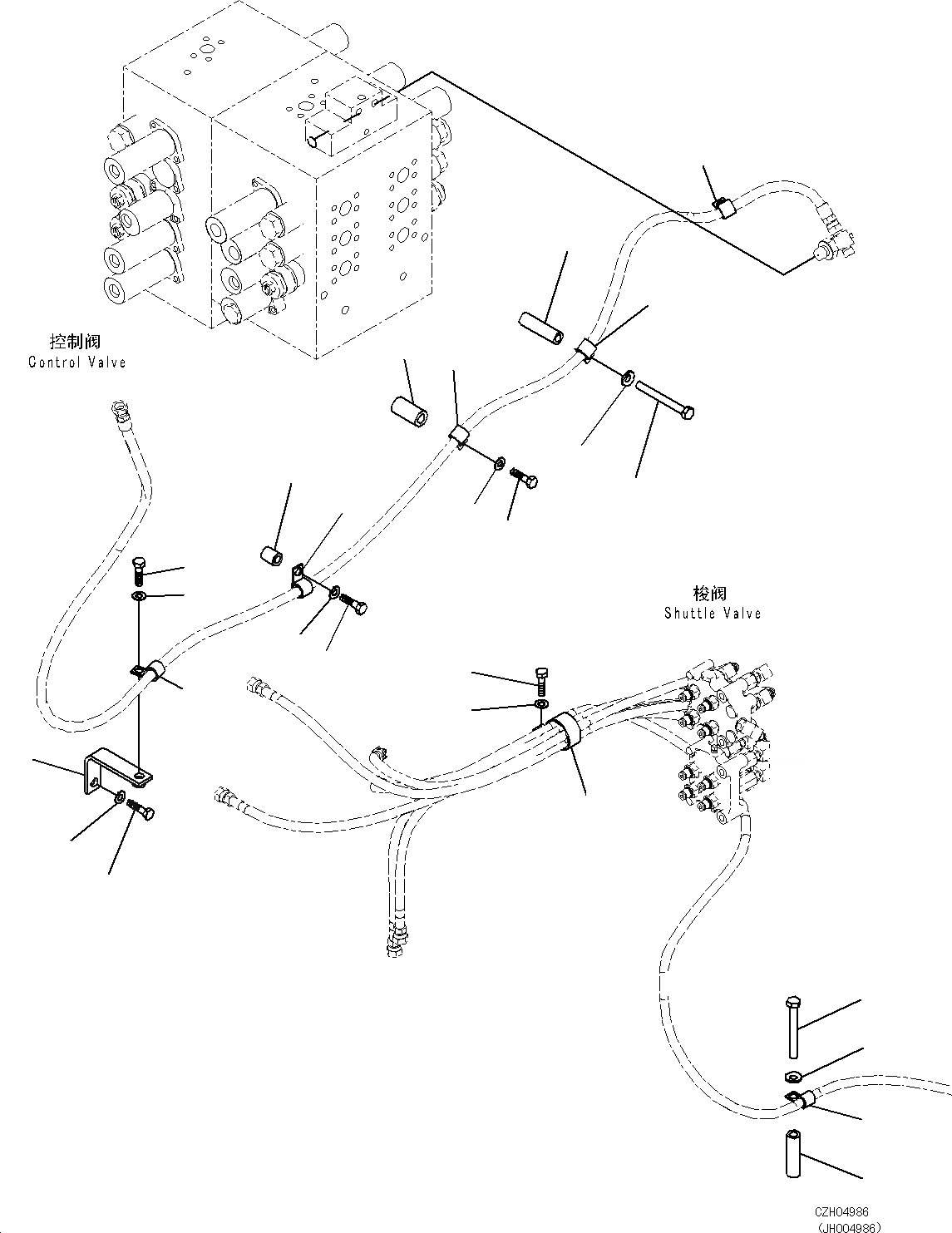 控制阀
Control Valve

梭阀
Shuttle Valve

CZH04986
(JH004986)