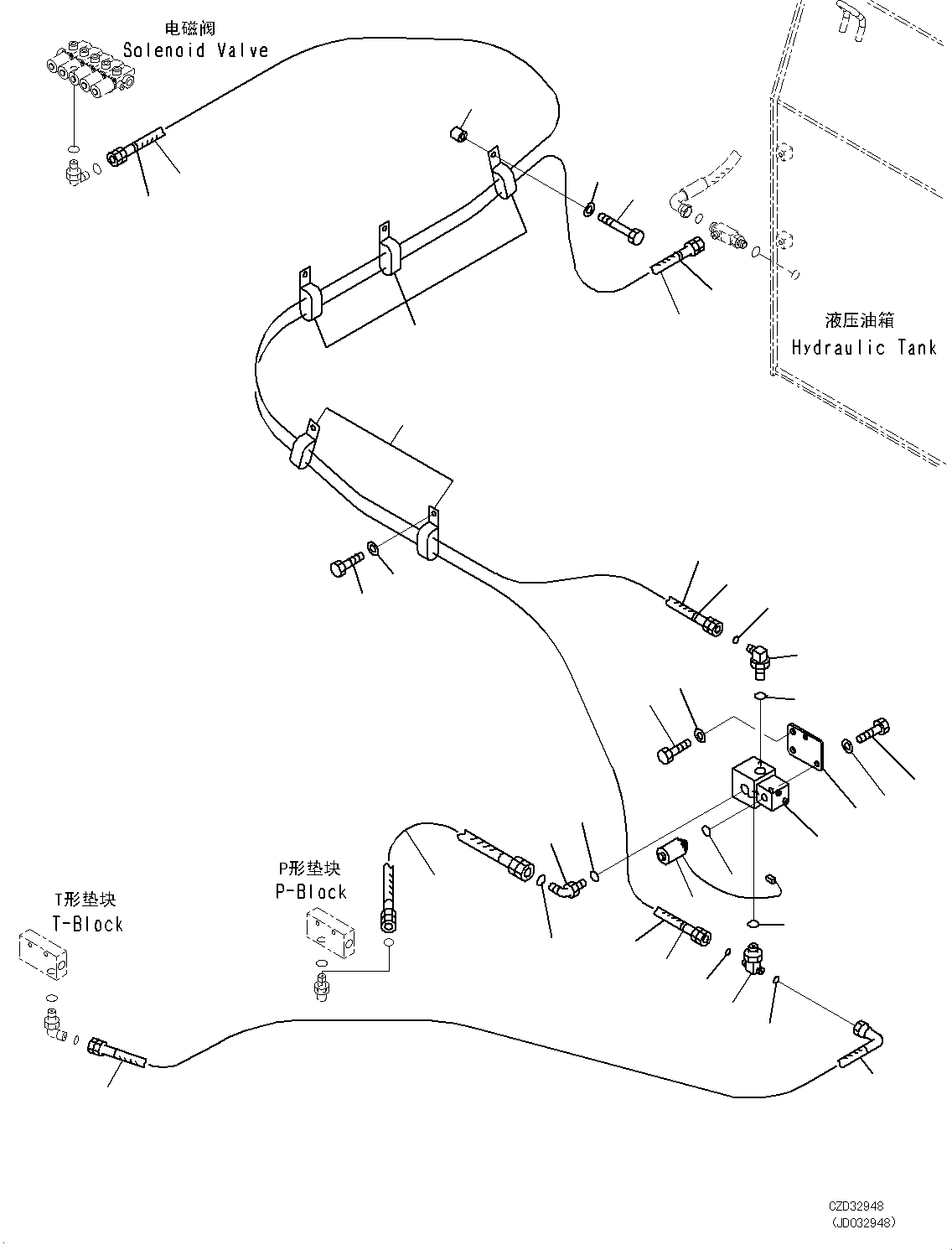 电磁阀
Solenoid Valve

液压油箱
Hydraulic Tank

P形垫块
P-Block

T形垫块
T-Block

CZD32948
(JD032948)