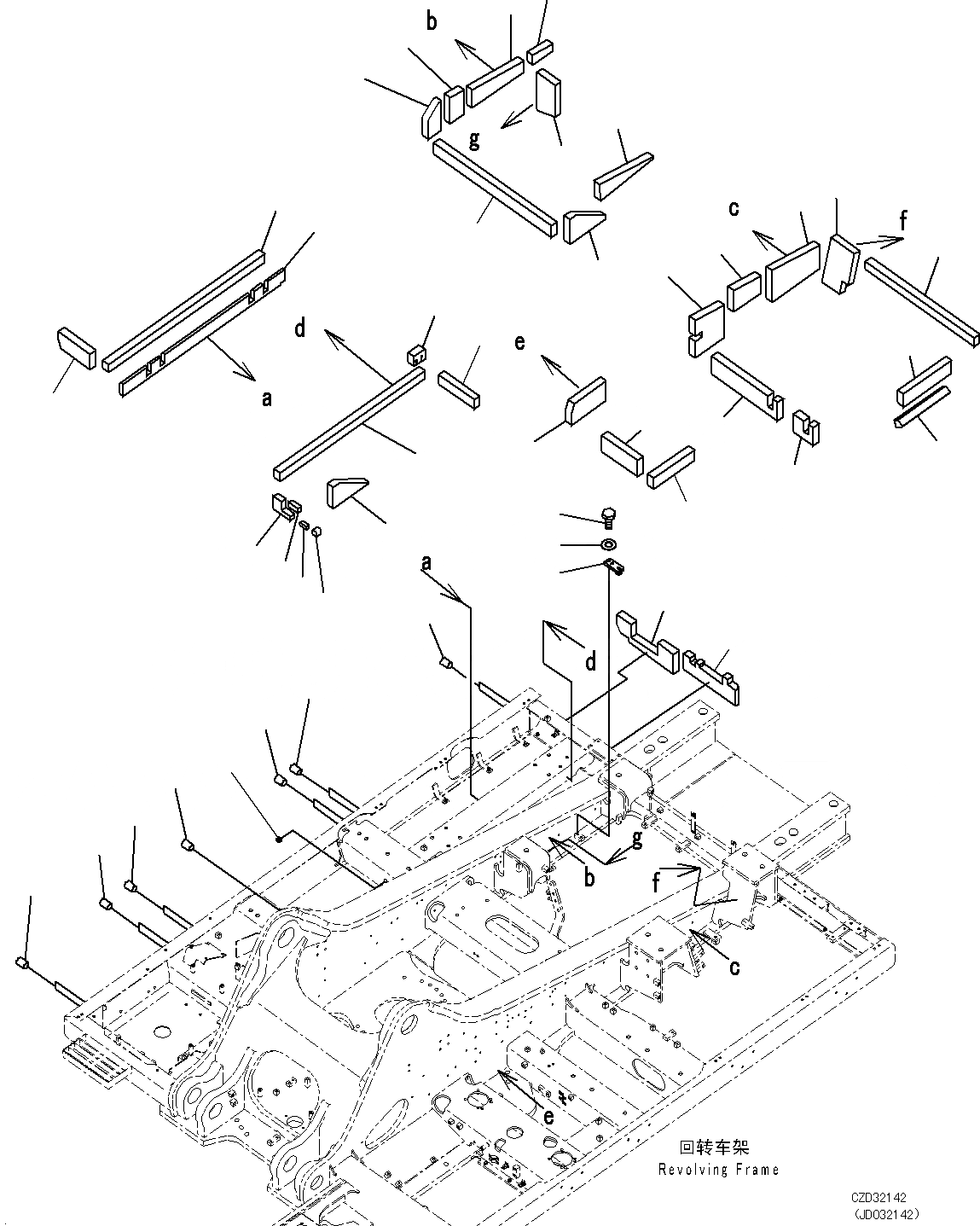 b
g
c
f
d
e
a
a
d
g
b
f
c
e
回转车架
Revolving Frame
CZD32142
(JD032142)