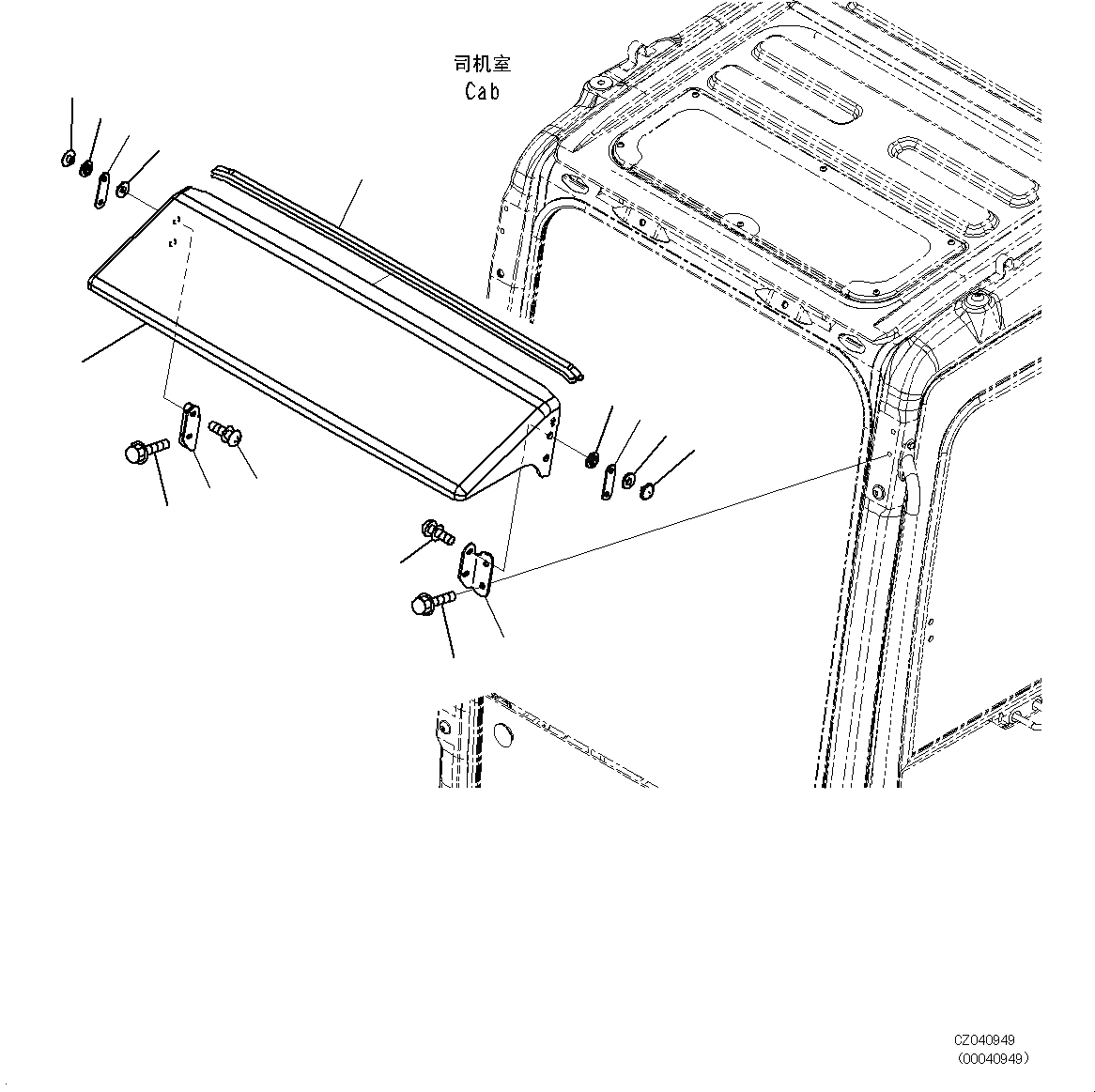 司机室
Cab

CZ040949
(00040949)