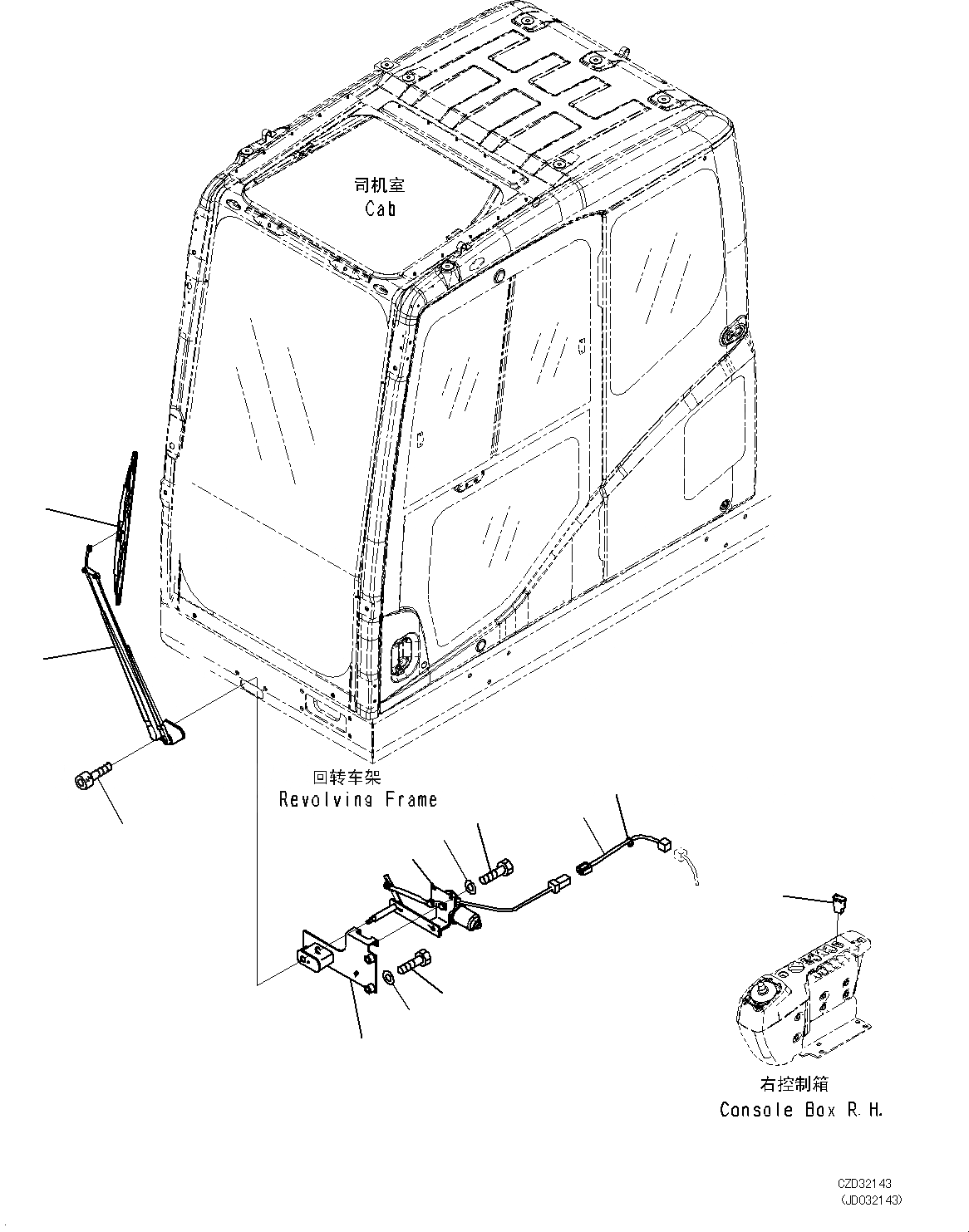 司机室
Cab

回转车架
Revolving Frame

右控制箱
Console Box R.H.

CZD32143
(JD032143)