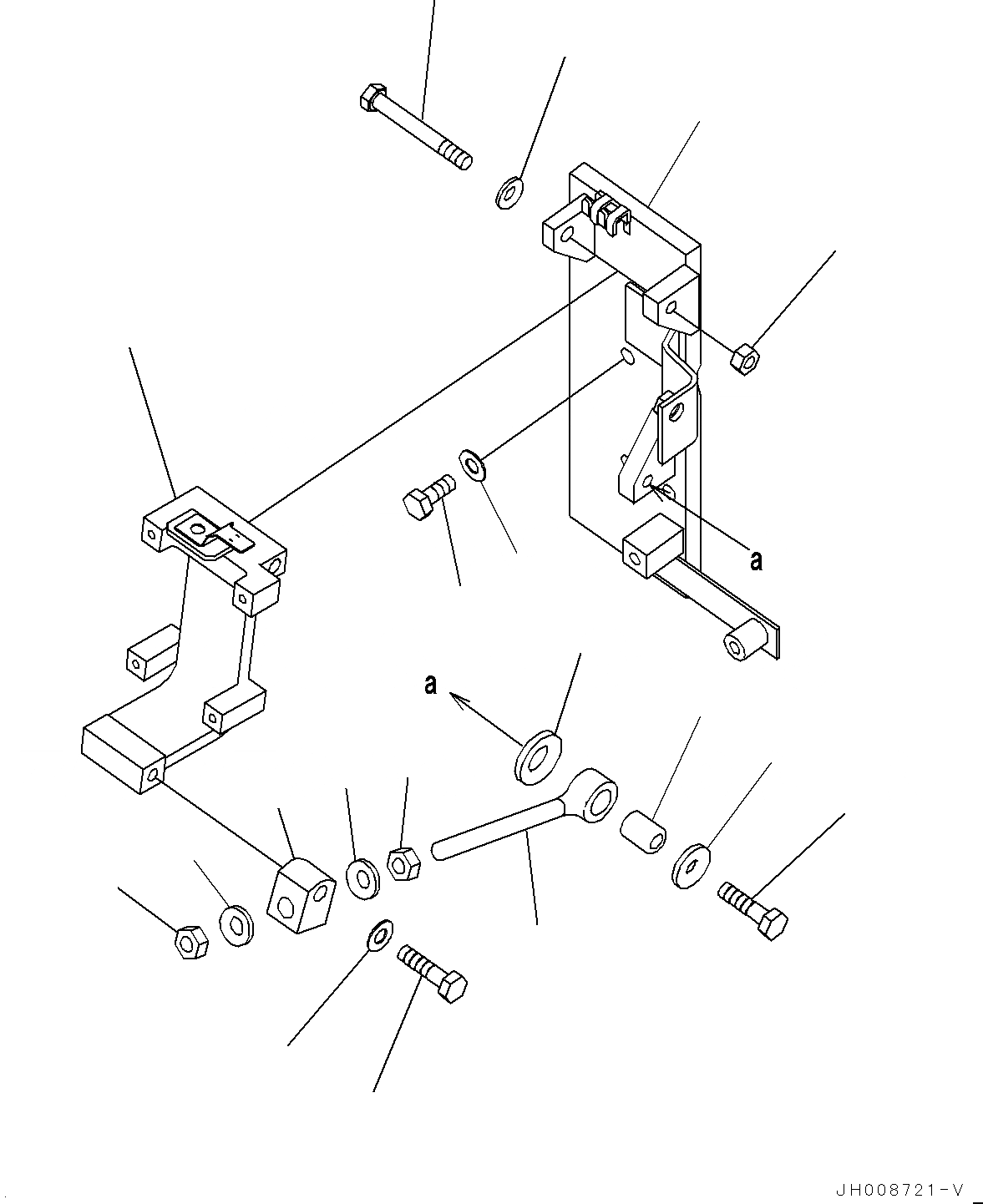 a

a

JH008721-V