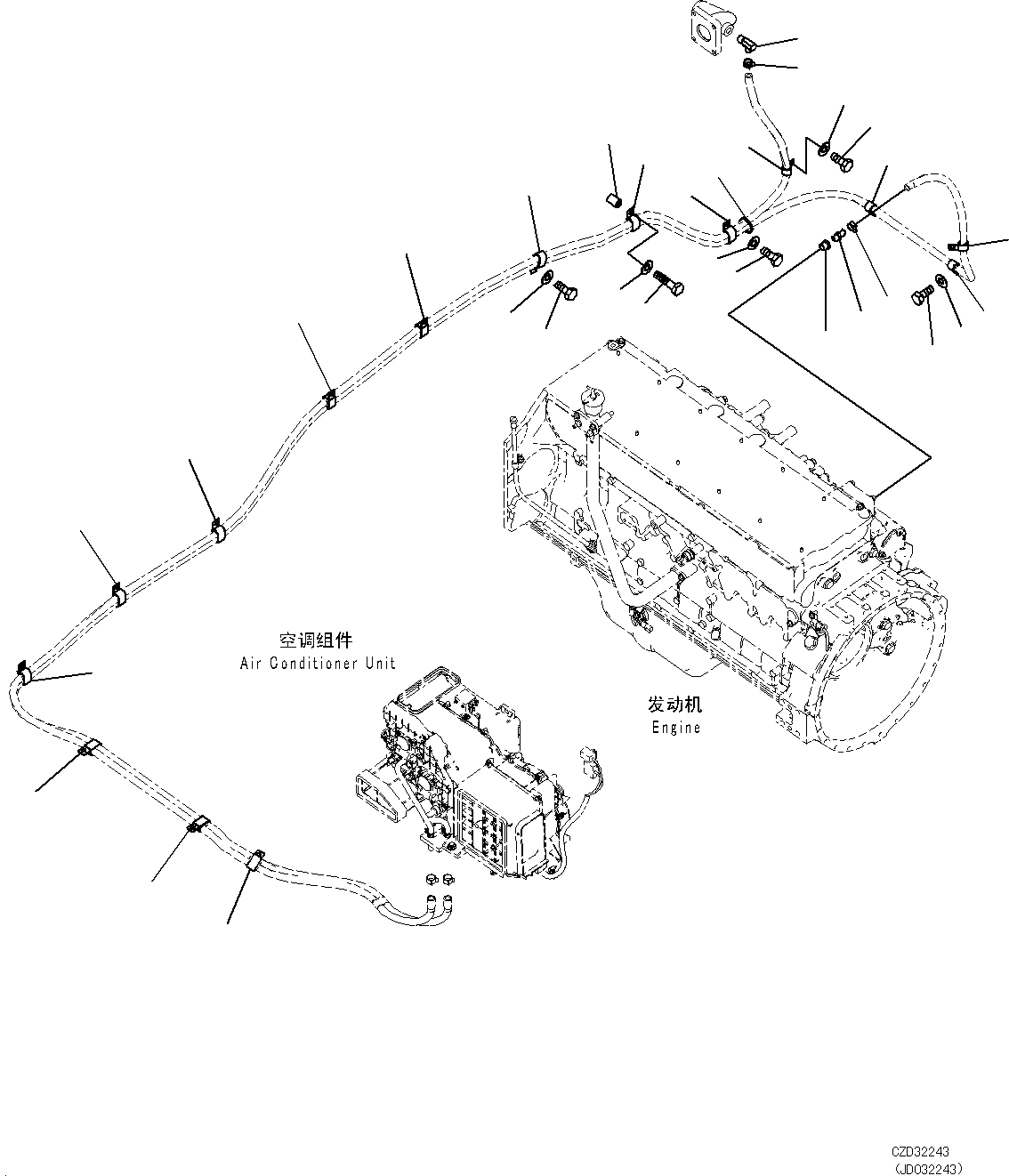 空调组件
Air Conditioner Unit

发动机
Engine

CZD32243
(JD032243)