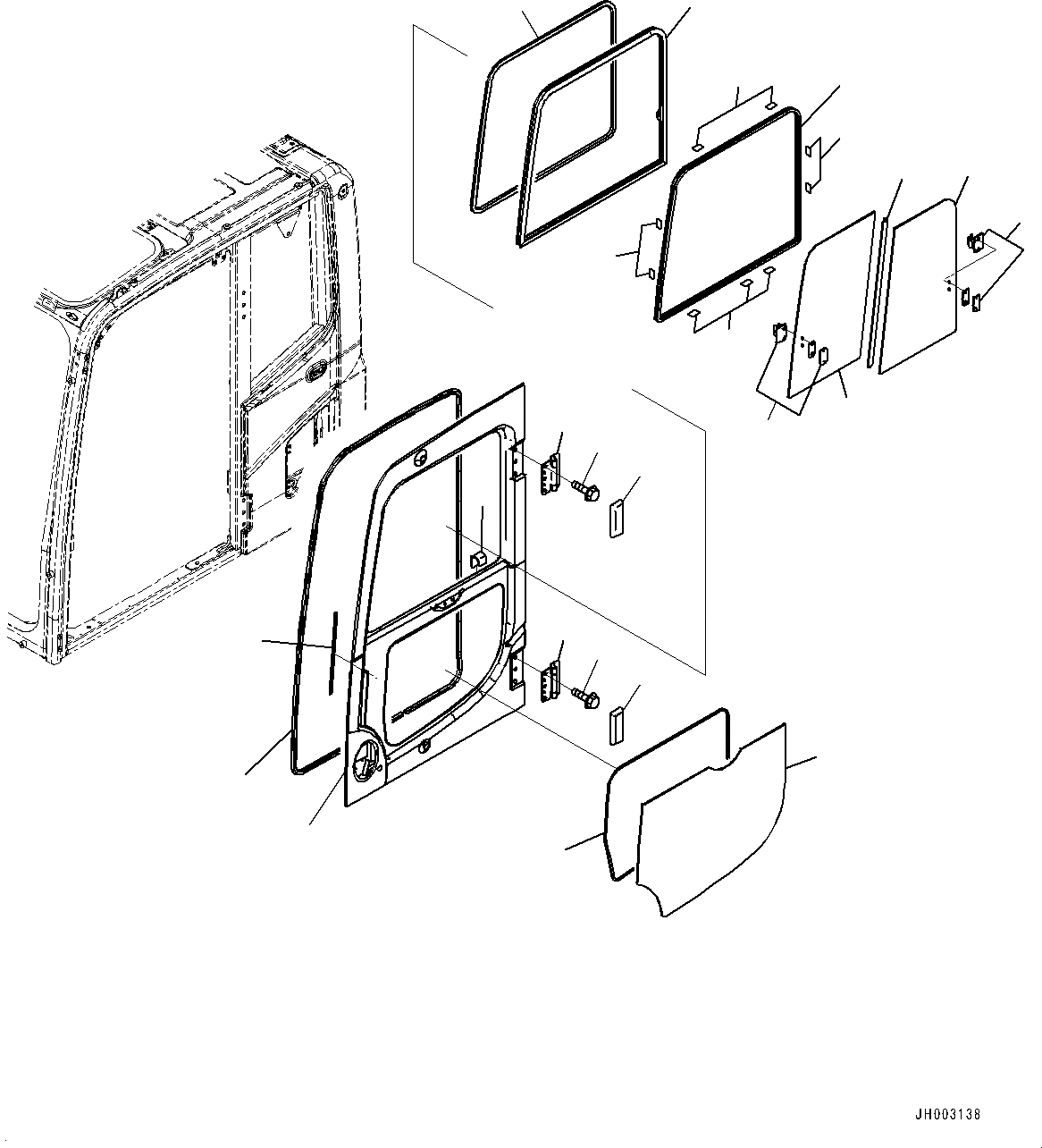 JH003138