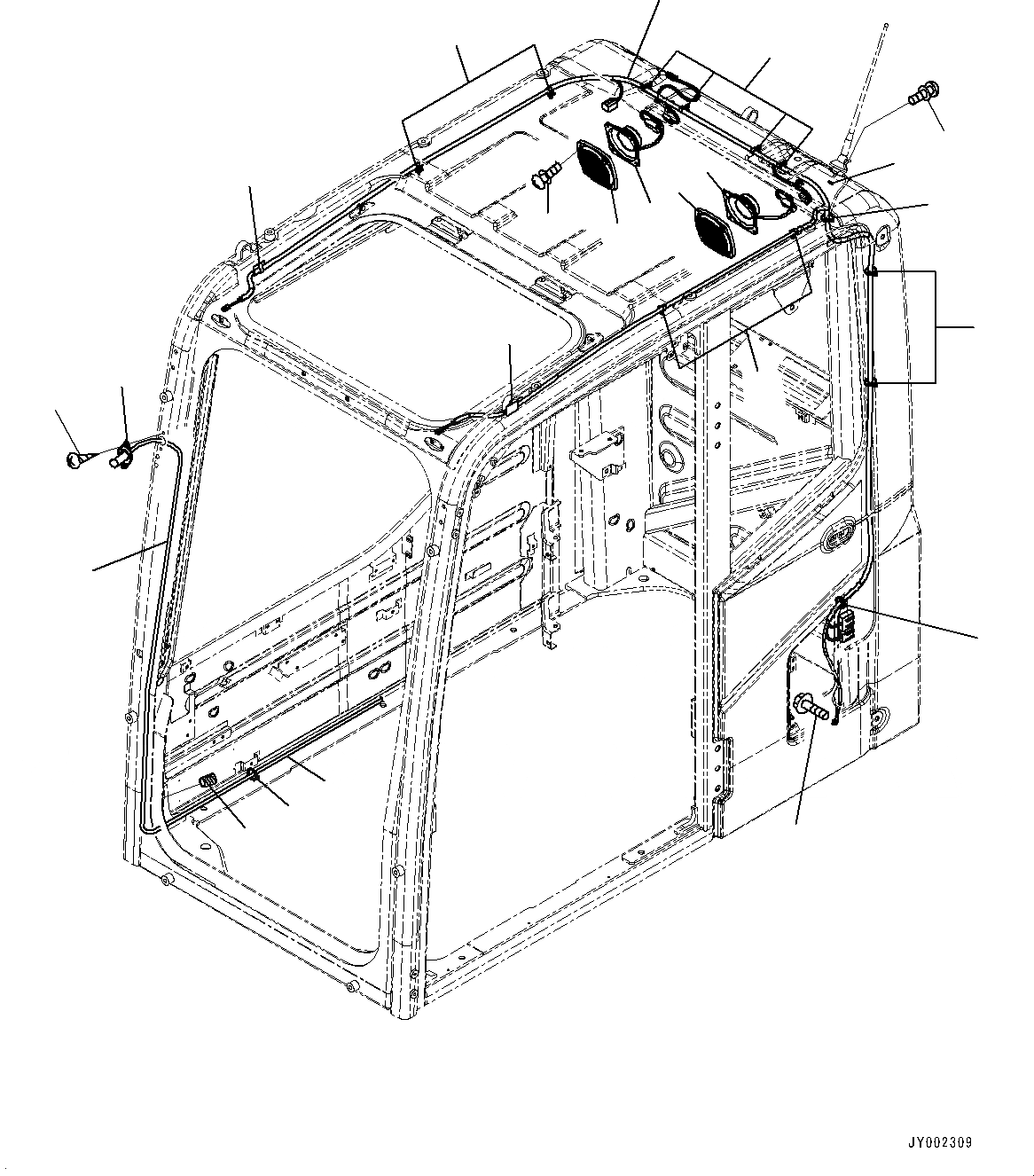 JY002309