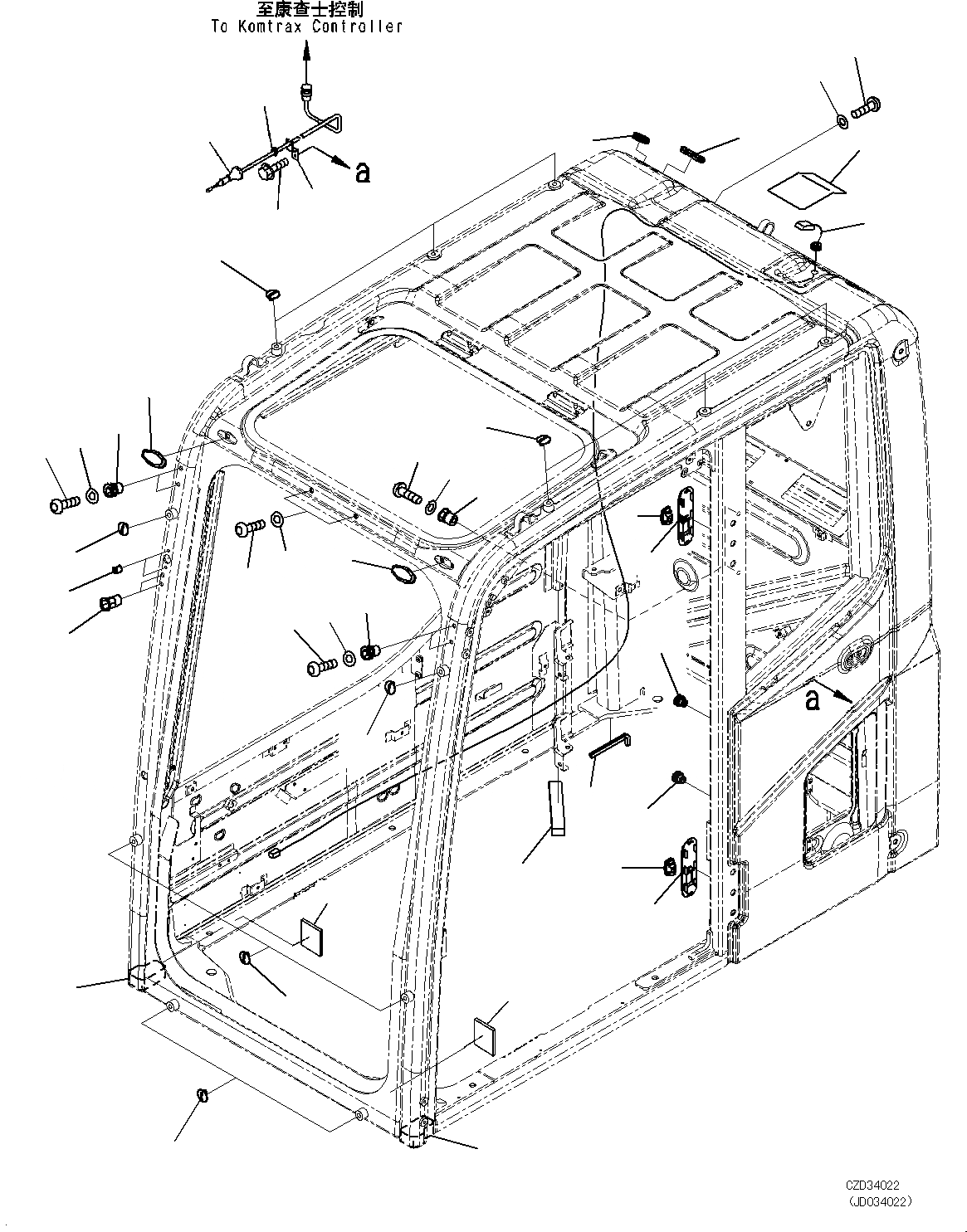 至康查士控制
To Komtrax Controller

a

a

CZD34022
(JD034022)