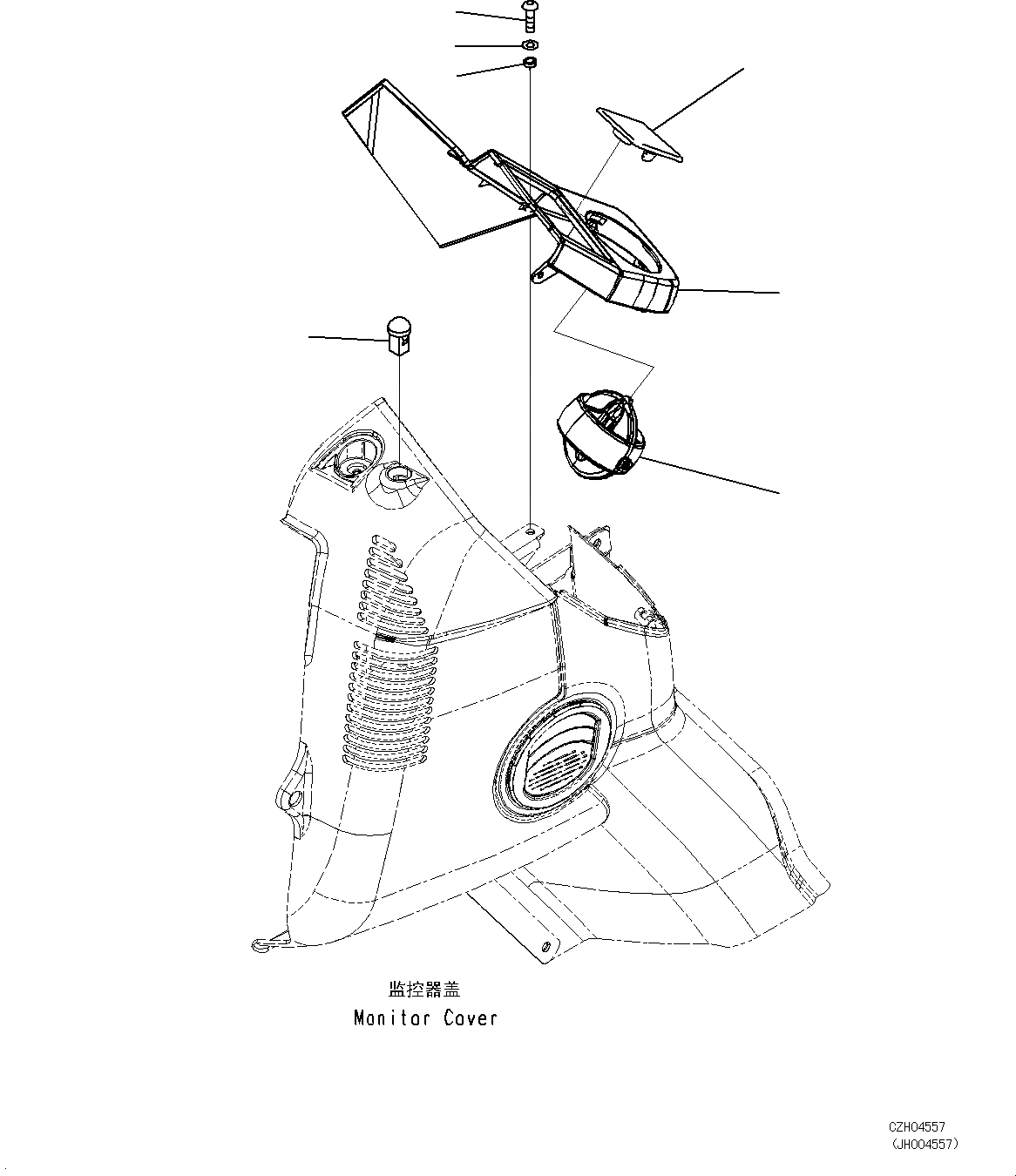 监控器盖
Monitor Cover

CZH04557
(JH004557)